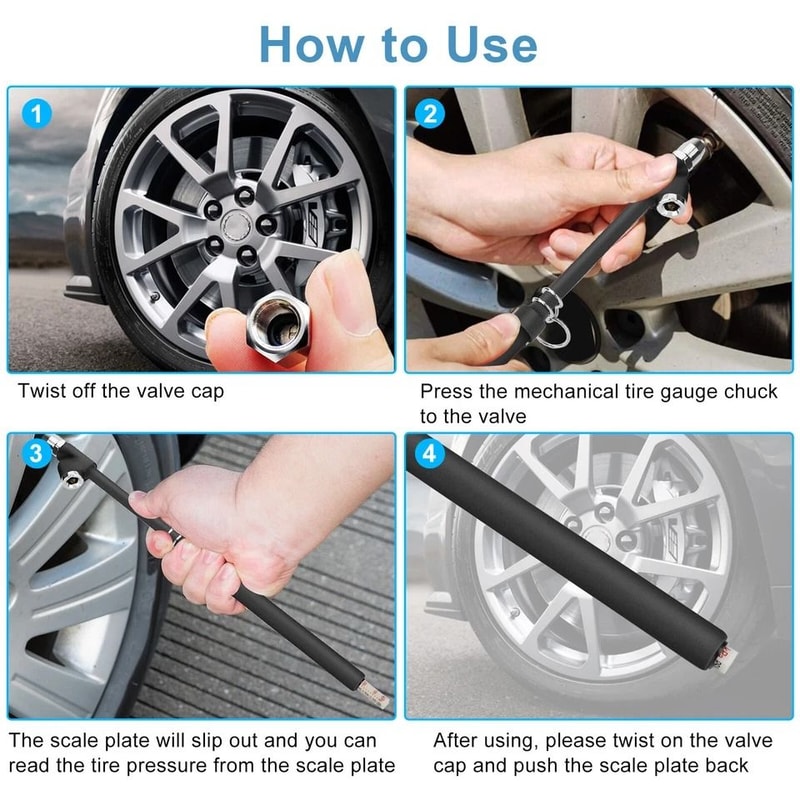 How to Use

1

Twist off the valve cap

2

Press the mechanical tire gauge chuck to the valve

3

The scale plate will slip out and you can read the tire pressure from the scale plate

4

After using, please twist on the valve cap and push the scale plate back