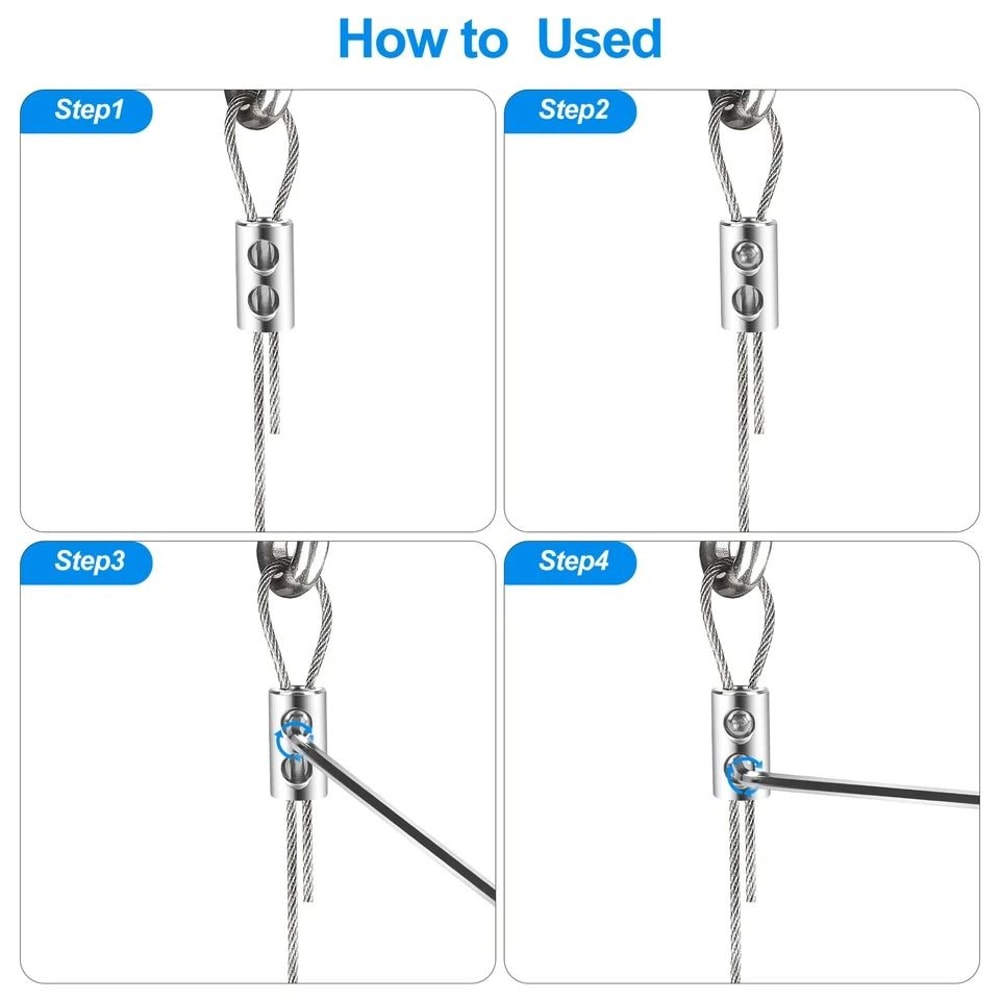 How to Used

Step1

Step2

Step3

Step4