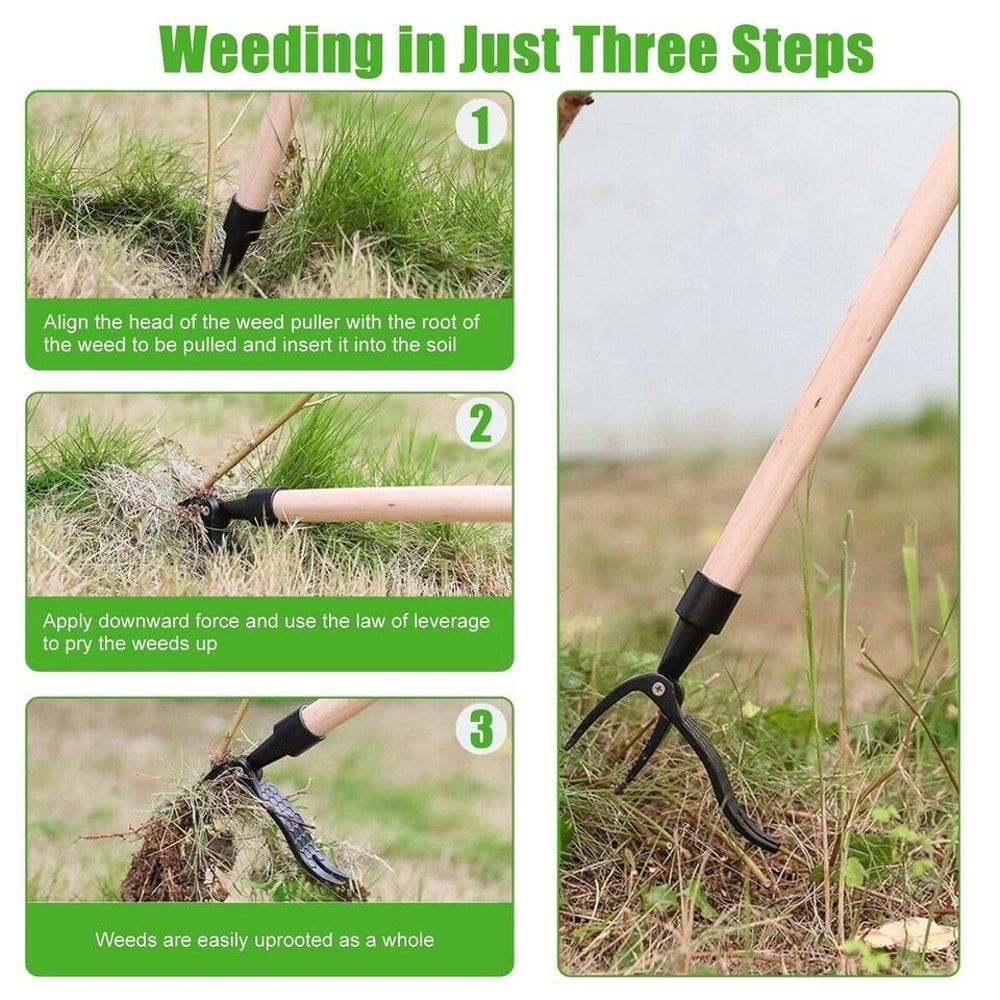 Weeding in Just Three Steps

1

Align the head of the weed puller with the root of the weed to be pulled and insert it into the soil

2

Apply downward force and use the law of leverage to pry the weeds up

3

Weeds are easily uprooted as a whole