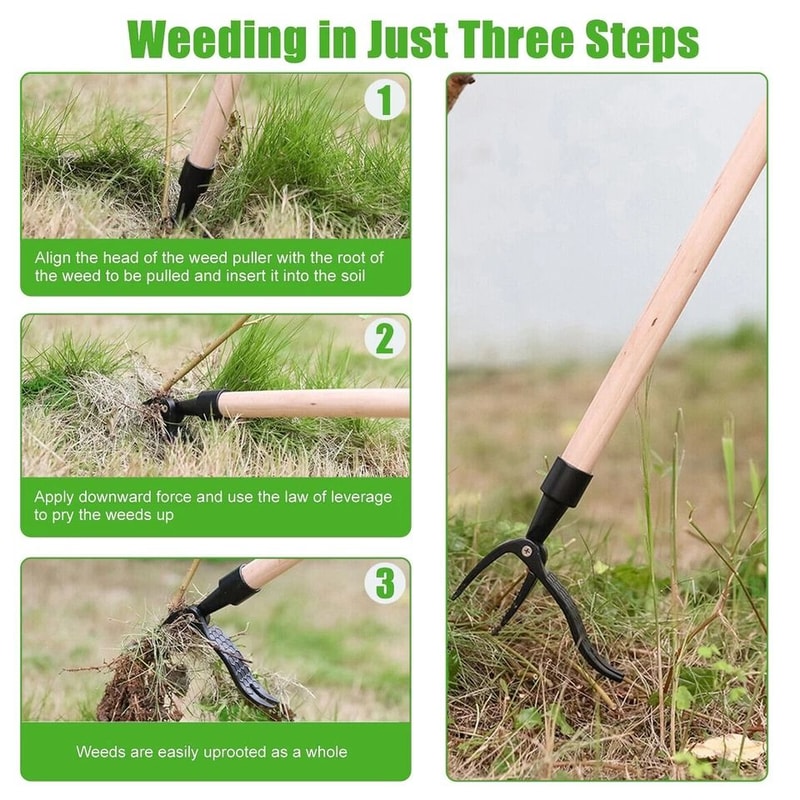 Weeding in Just Three Steps

1

Align the head of the weed puller with the root of the weed to be pulled and insert it into the soil

2

Apply downward force and use the law of leverage to pry the weeds up

3

Weeds are easily uprooted as a whole