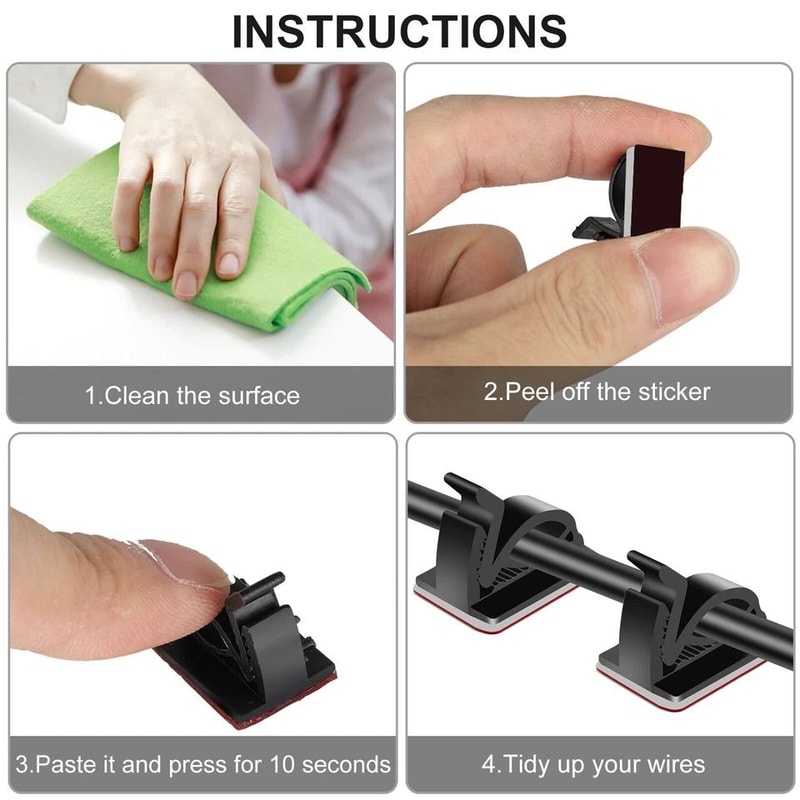 INSTRUCTIONS

1.Clean the surface

2.Peel off the sticker

3.Paste it and press for 10 seconds

4.Tidy up your wires