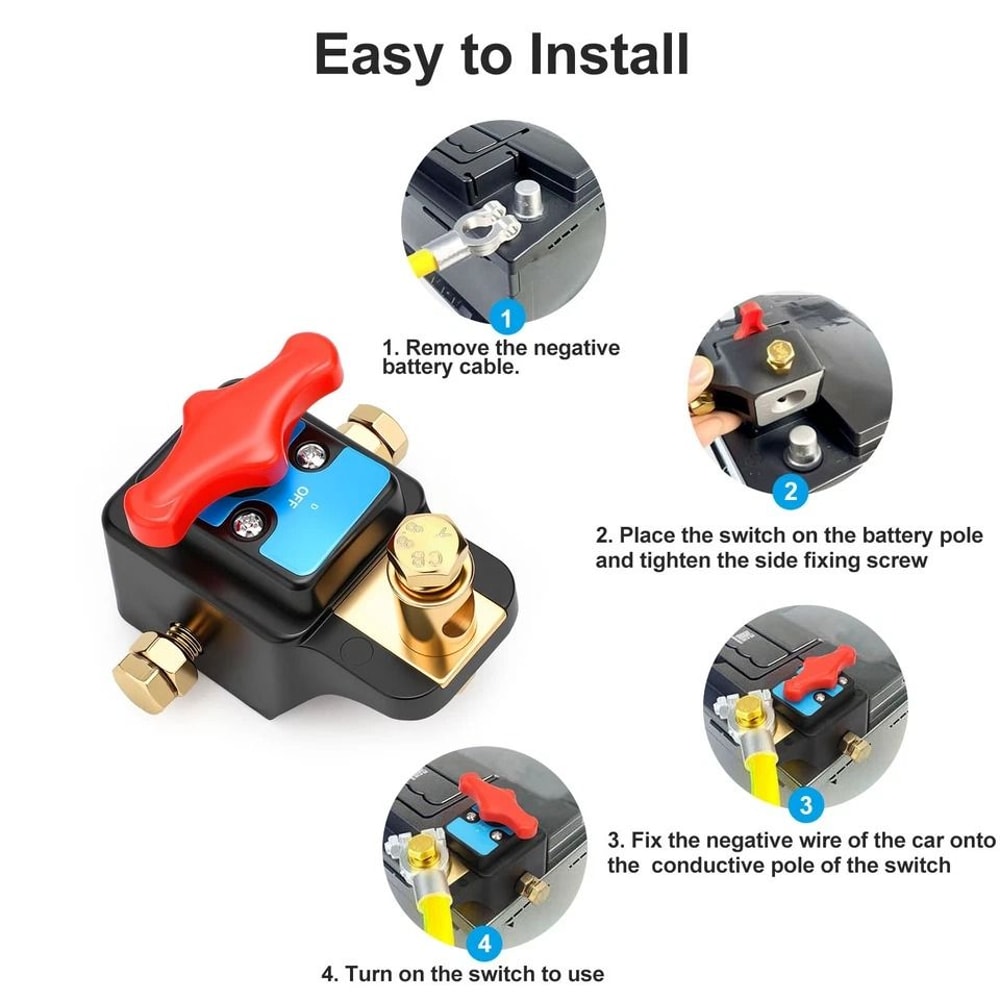 Easy to Install

1

1. Remove the negative battery cable.

OFF

2

2. Place the switch on the battery pole and tighten the side fixing screw

3

3. Fix the negative wire of the car onto the conductive pole of the switch

4

4. Turn on the switch to use