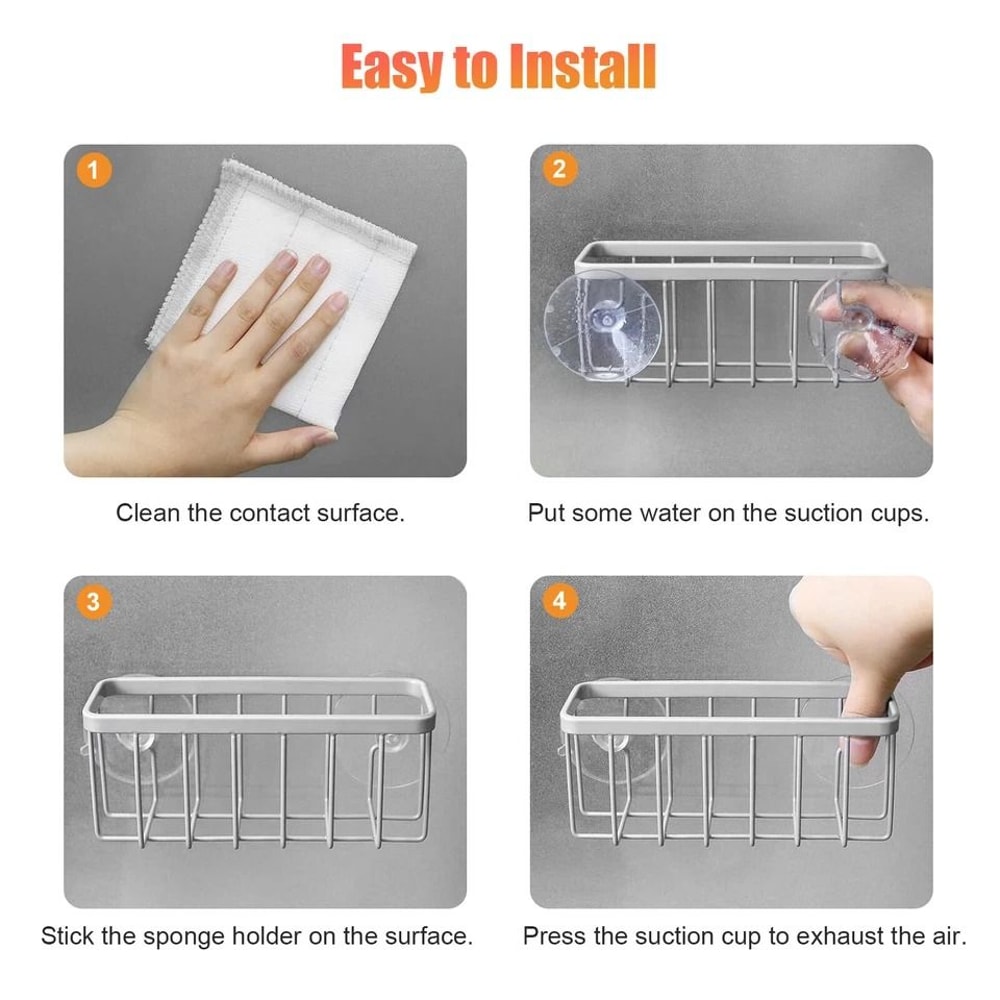 Easy to Install

1

Clean the contact surface.

2

Put some water on the suction cups.

3

Stick the sponge holder on the surface.

4

Press the suction cup to exhaust the air.