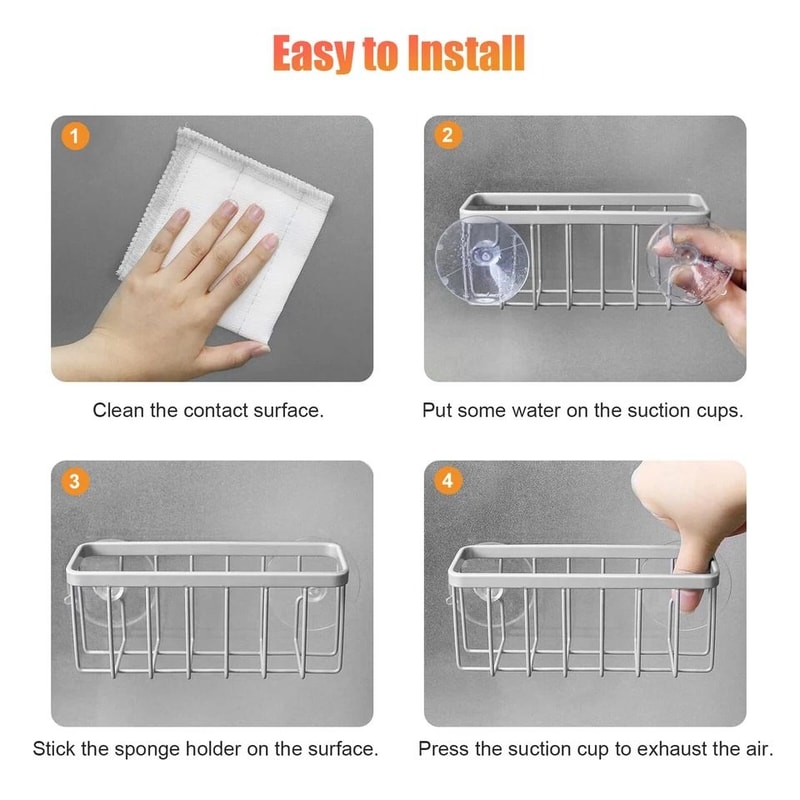 Easy to Install

1

Clean the contact surface.

2

Put some water on the suction cups.

3

Stick the sponge holder on the surface.

4

Press the suction cup to exhaust the air.