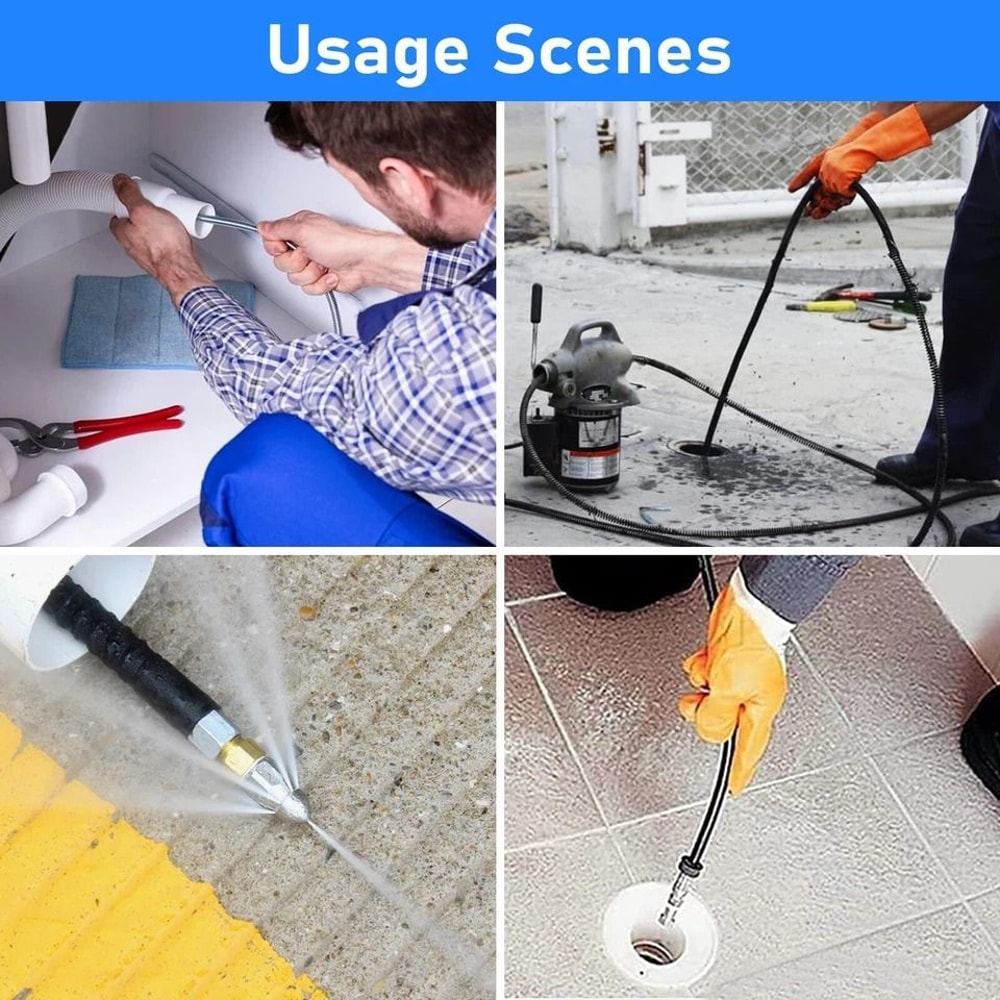 Usage Scenes