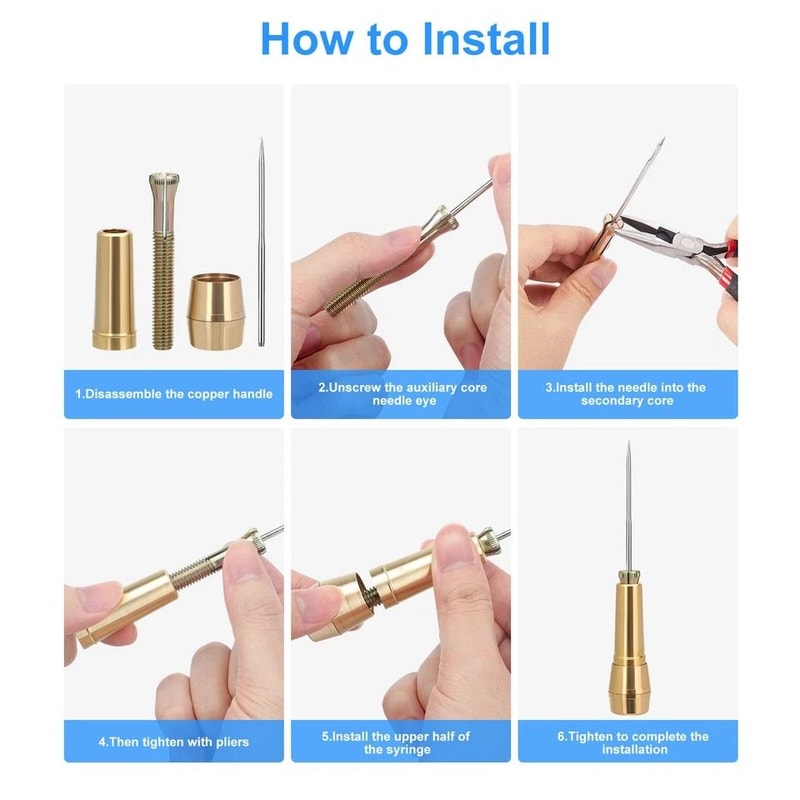 How to Install

1.Disassemble the copper handle

2.Unscrew the auxiliary core needle eye

3.Install the needle into the secondary core

4.Then tighten with pliers

5.Install the upper half of the syringe

6.Tighten to complete the installation