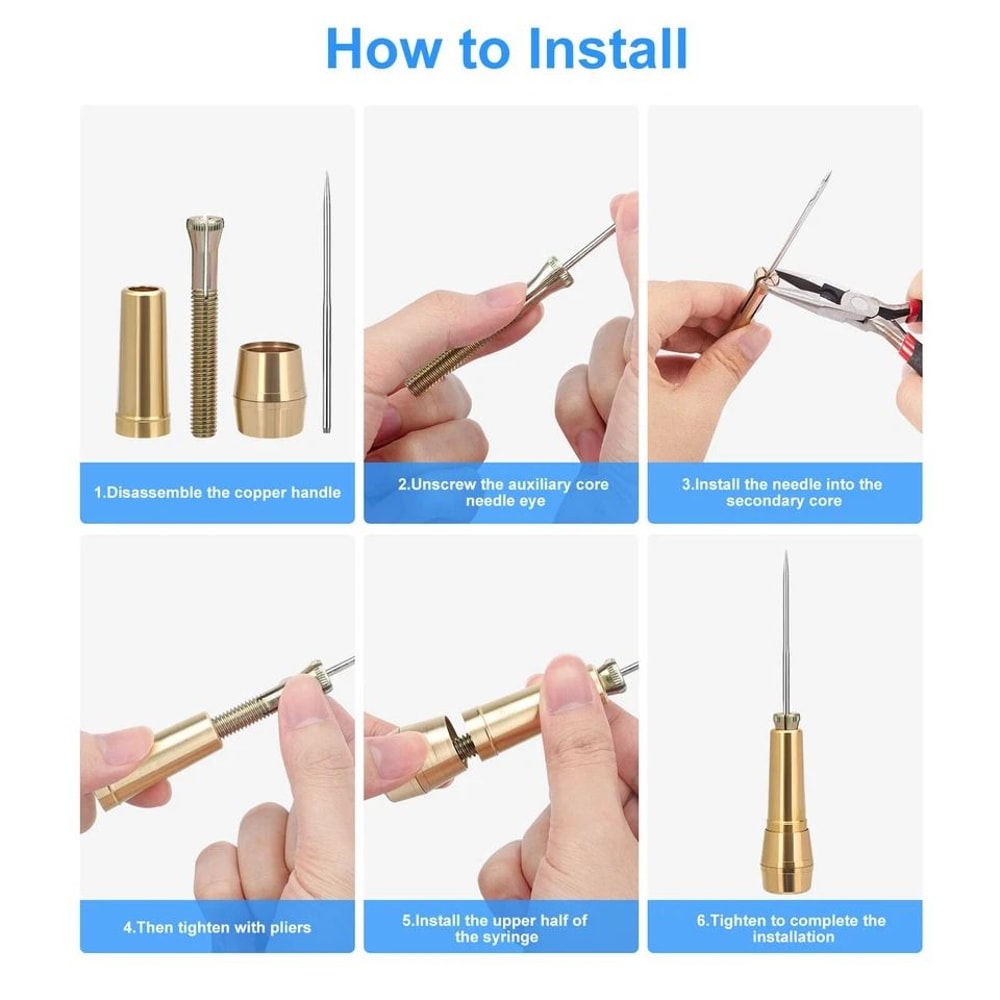 How to Install

1.Disassemble the copper handle

2.Unscrew the auxiliary core needle eye

3.Install the needle into the secondary core

4.Then tighten with pliers

5.Install the upper half of the syringe

6.Tighten to complete the installation