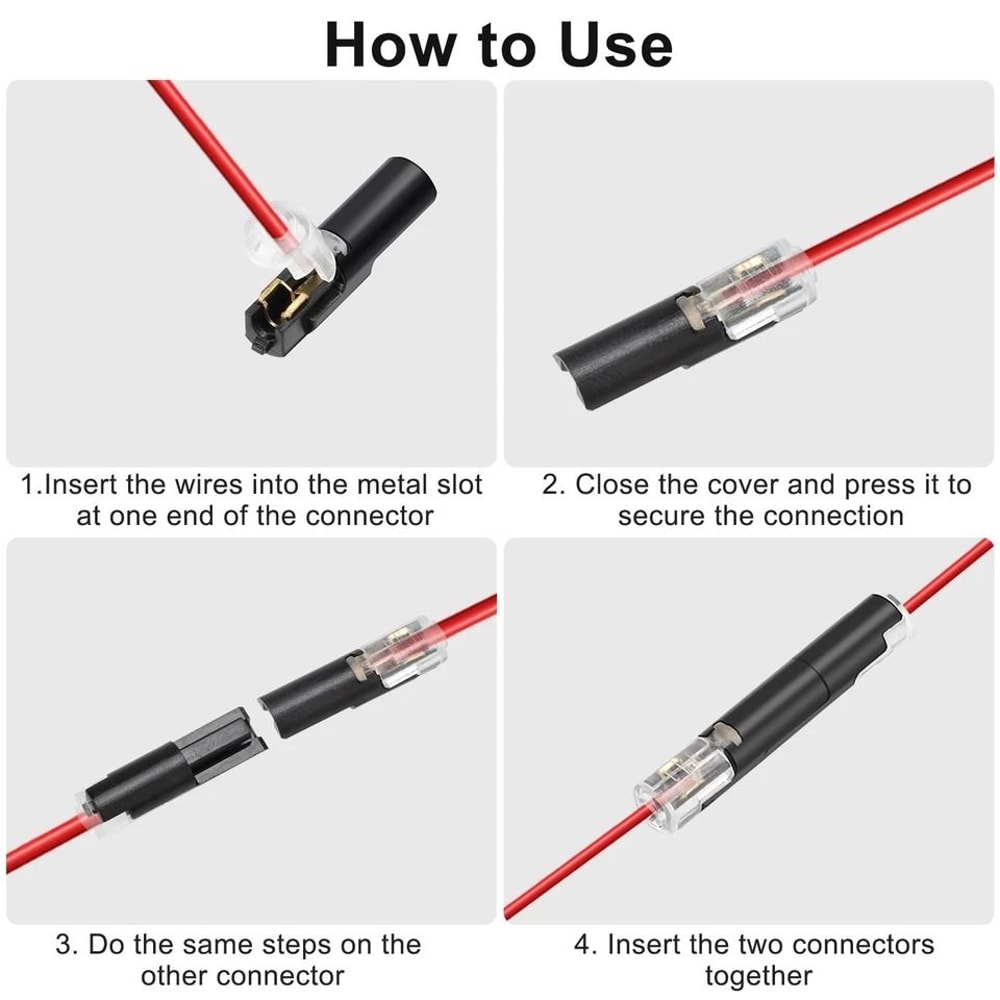 How to Use

1.Insert the wires into the metal slot at one end of the connector

2. Close the cover and press it to secure the connection

3. Do the same steps on the other connector

4. Insert the two connectors together