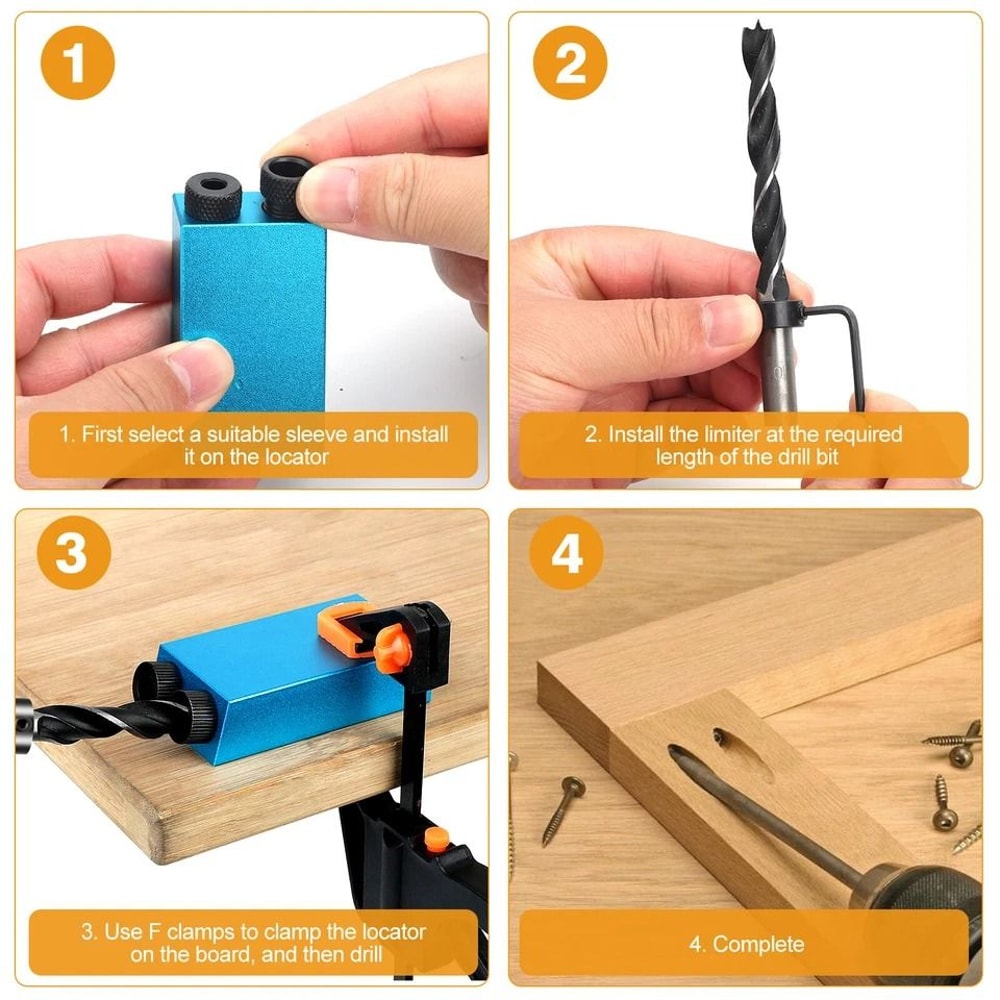 1

1. First select a suitable sleeve and install it on the locator

2

2. Install the limiter at the required length of the drill bit

3

3. Use F clamps to clamp the locator on the board, and then drill

4

4. Complete