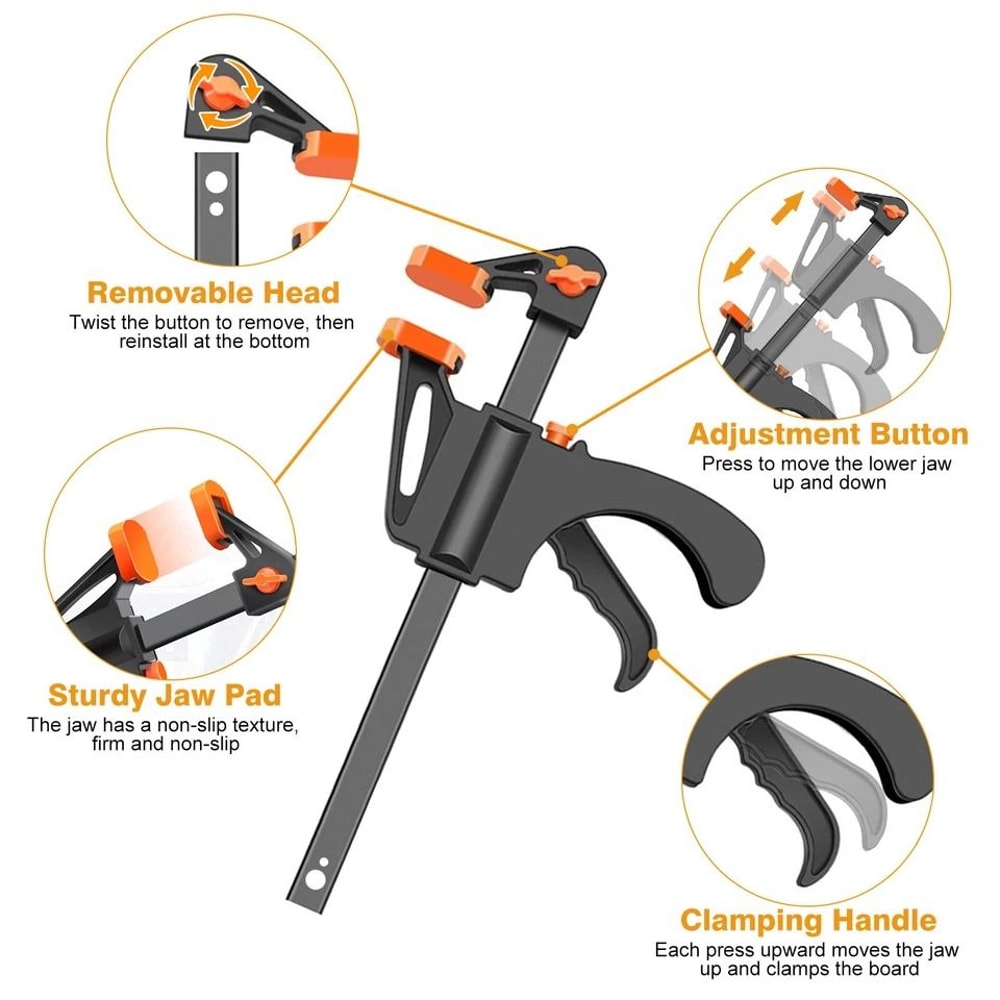 Removable Head
Twist the button to remove, then reinstall at the bottom

Adjustment Button
Press to move the lower jaw up and down

Sturdy Jaw Pad
The jaw has a non-slip texture, firm and non-slip

Clamping Handle
Each press upward moves the jaw up and clamps the board