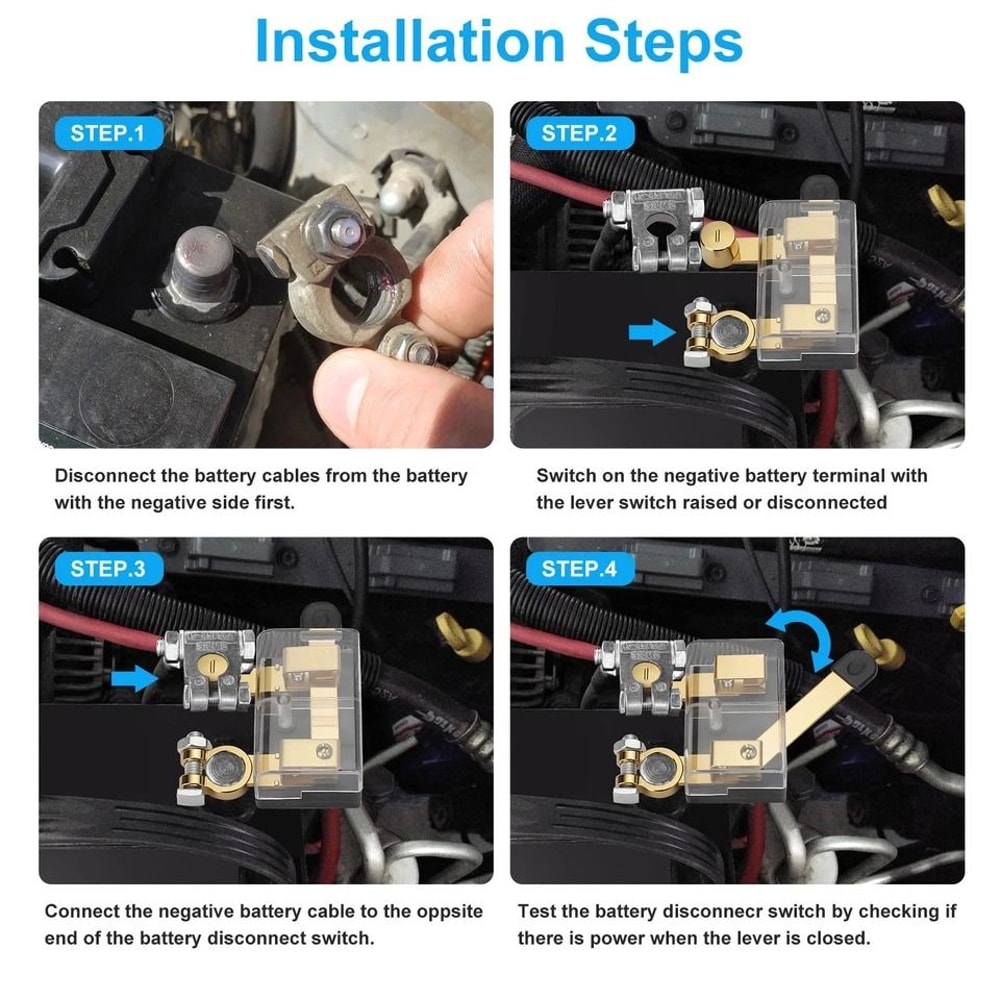 Installation Steps

STEP.1

Disconnect the battery cables from the battery with the negative side first.

STEP.2

Switch on the negative battery terminal with the lever switch raised or disconnected

STEP.3

Connect the negative battery cable to the oppsite end of the battery disconnect switch.

STEP.4

Test the battery disconnecr switch by checking if there is power when the lever is closed.