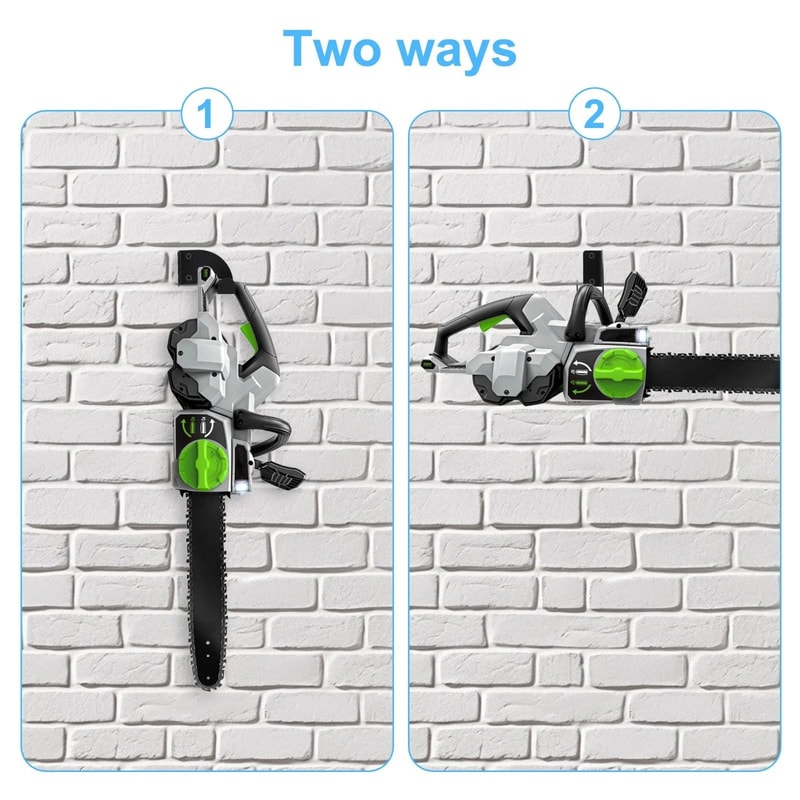 Two ways

1

2