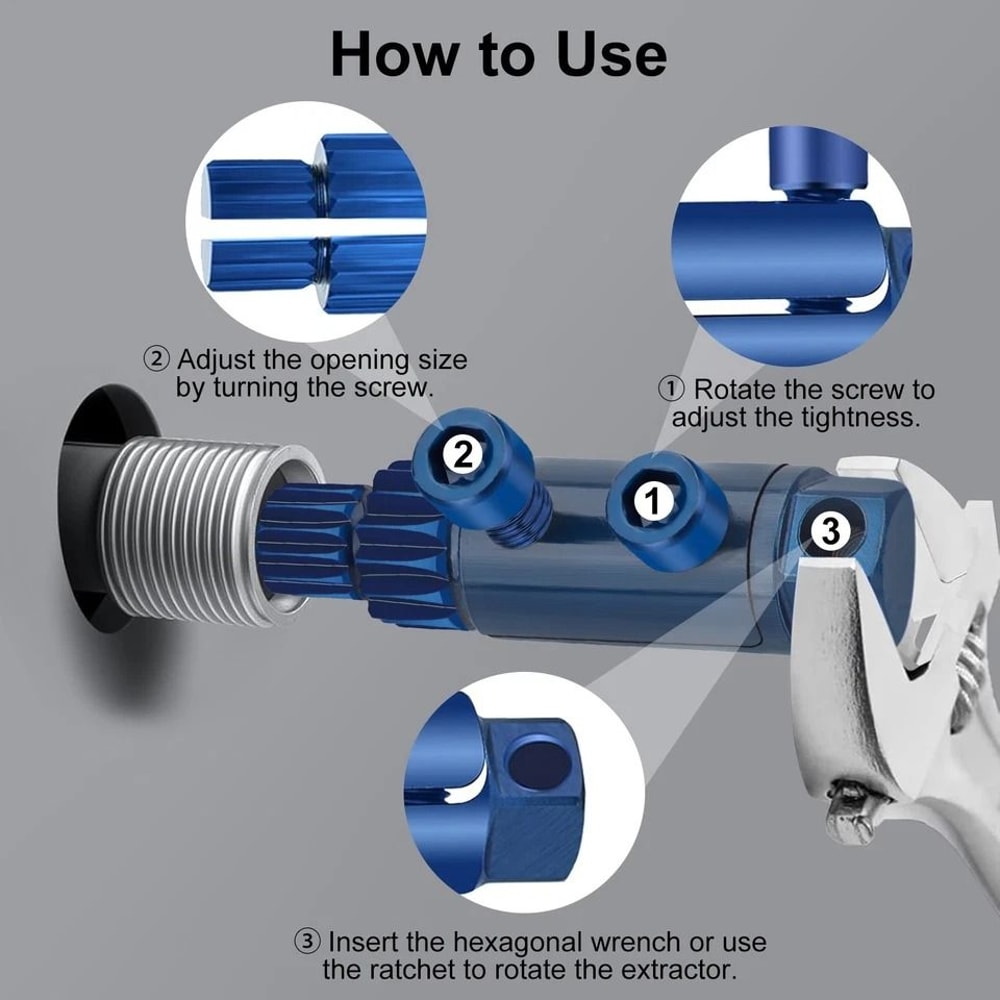 How to Use

② Adjust the opening size by turning the screw.

① Rotate the screw to adjust the tightness.

2

1

3

③ Insert the hexagonal wrench or use the ratchet to rotate the extractor.