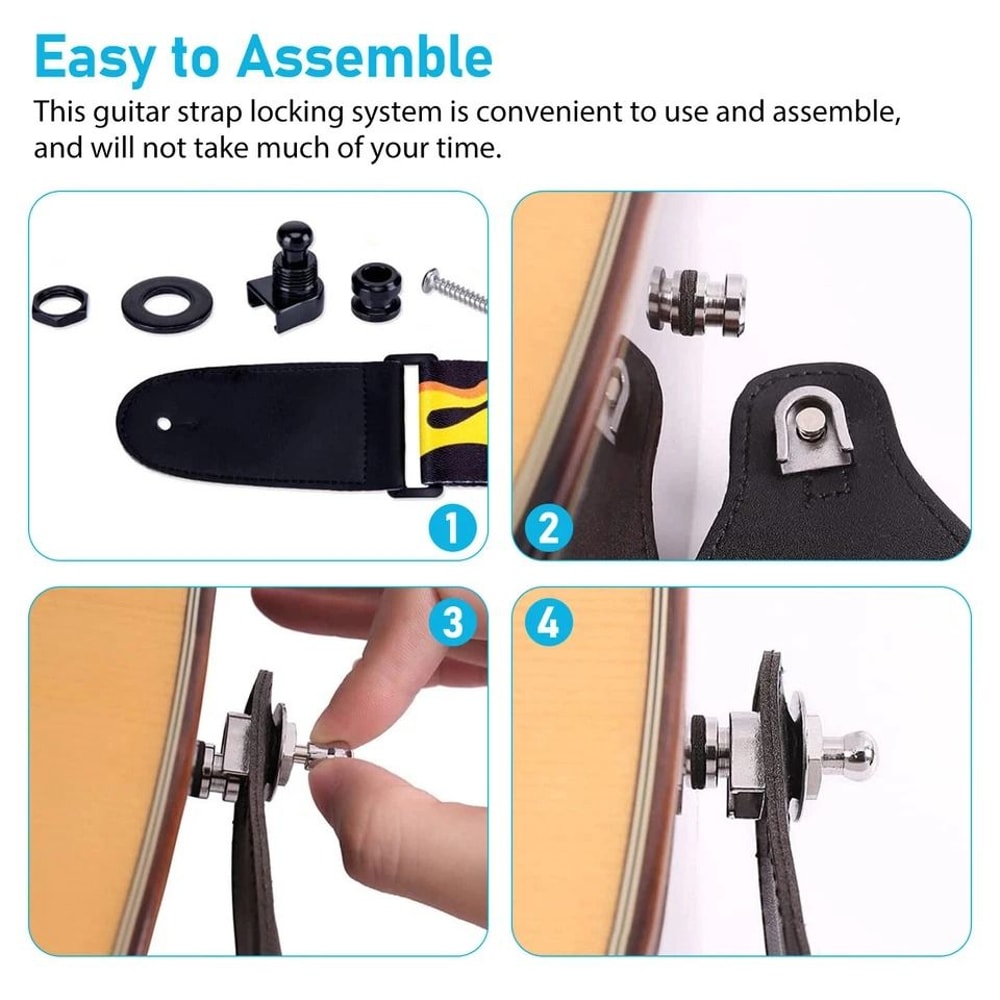 Easy to Assemble

This guitar strap locking system is convenient to use and assemble, and will not take much of your time.

1

2

3

4