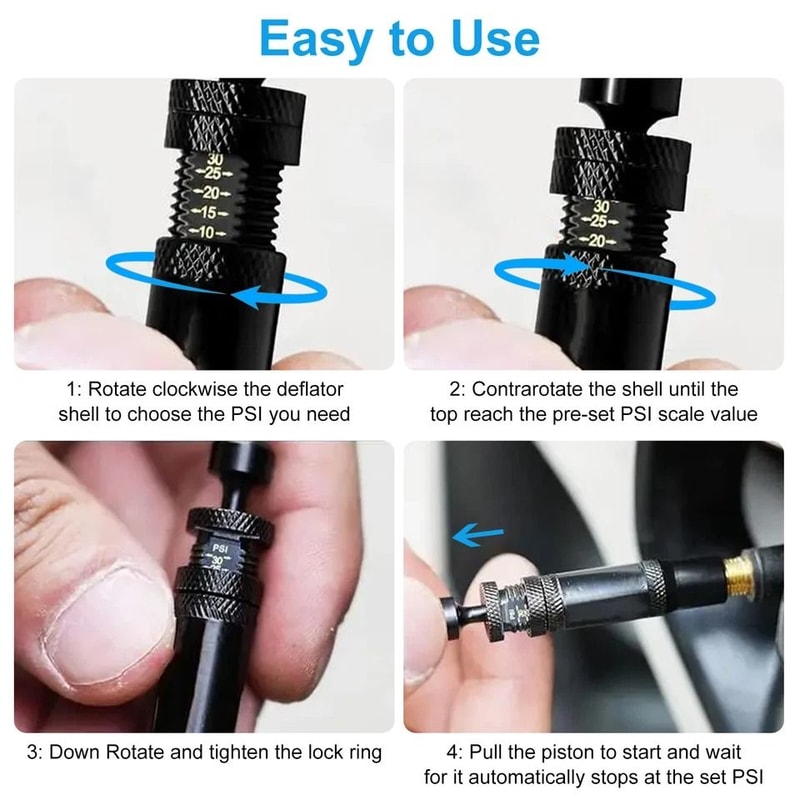 Easy to Use

30
25
20
15
10

1: Rotate clockwise the deflator shell to choose the PSI you need

30
25
20

2: Contrarotate the shell until the top reach the pre-set PSI scale value

PSI
30

3: Down Rotate and tighten the lock ring

4: Pull the piston to start and wait for it automatically stops at the set PSI