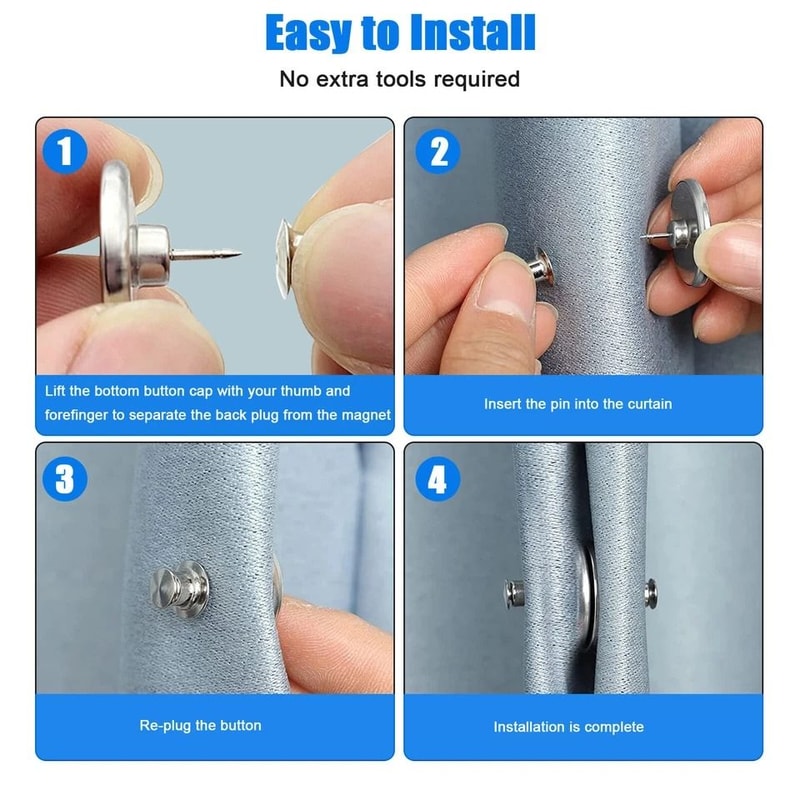 Easy to Install

No extra tools required

1

Lift the bottom button cap with your thumb and forefinger to separate the back plug from the magnet

2

Insert the pin into the curtain

3

Re-plug the button

4

Installation is complete