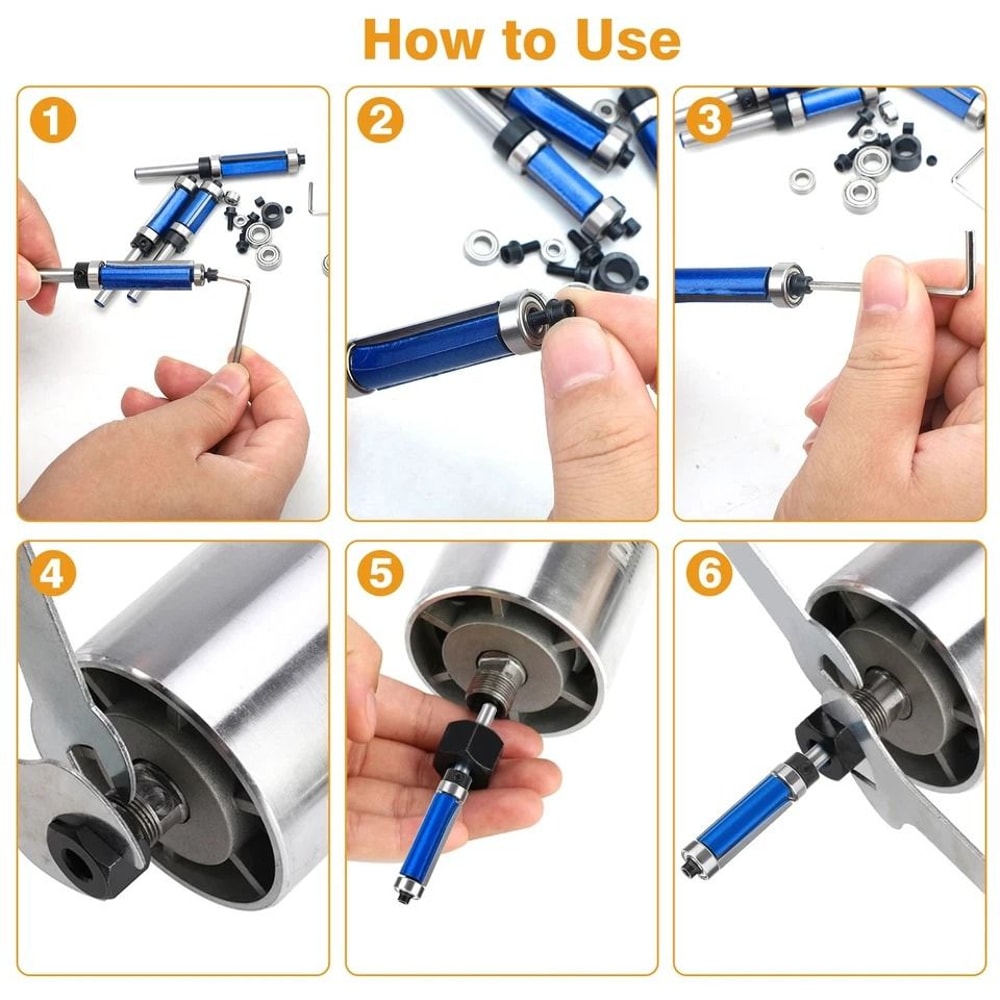 How to Use

1

2

3

4

5

6