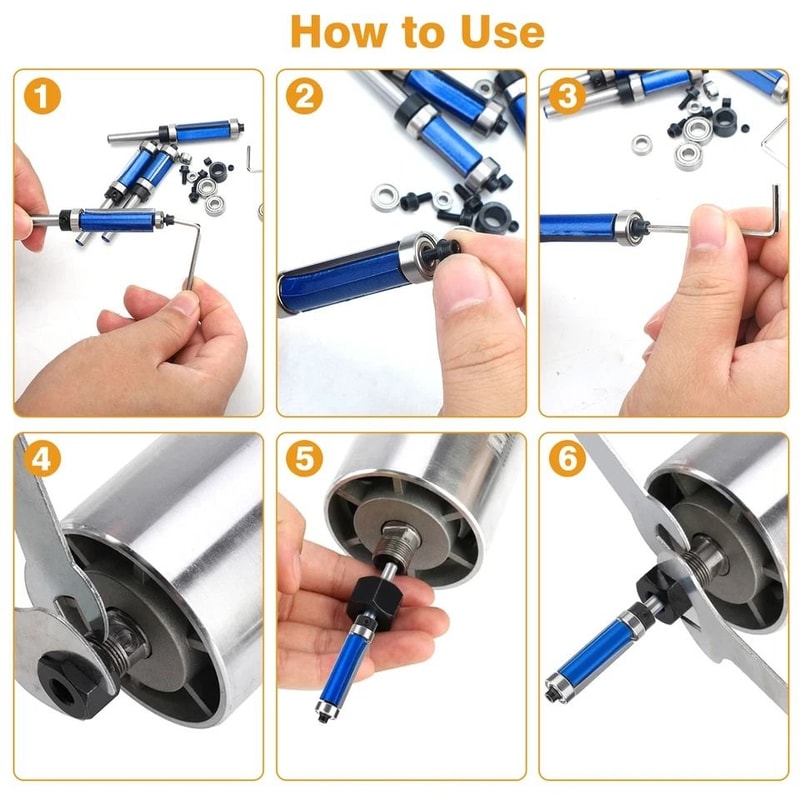 How to Use

1

2

3

4

5

6