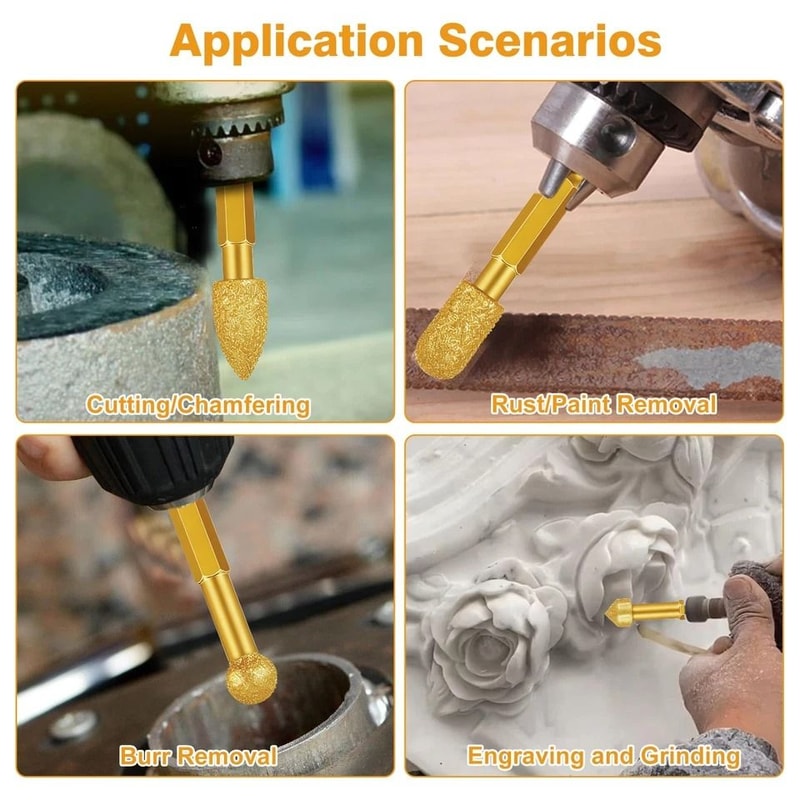 Application Scenarios

Cutting/Chamfering

Rust/Paint Removal

Burr Removal

Engraving and Grinding