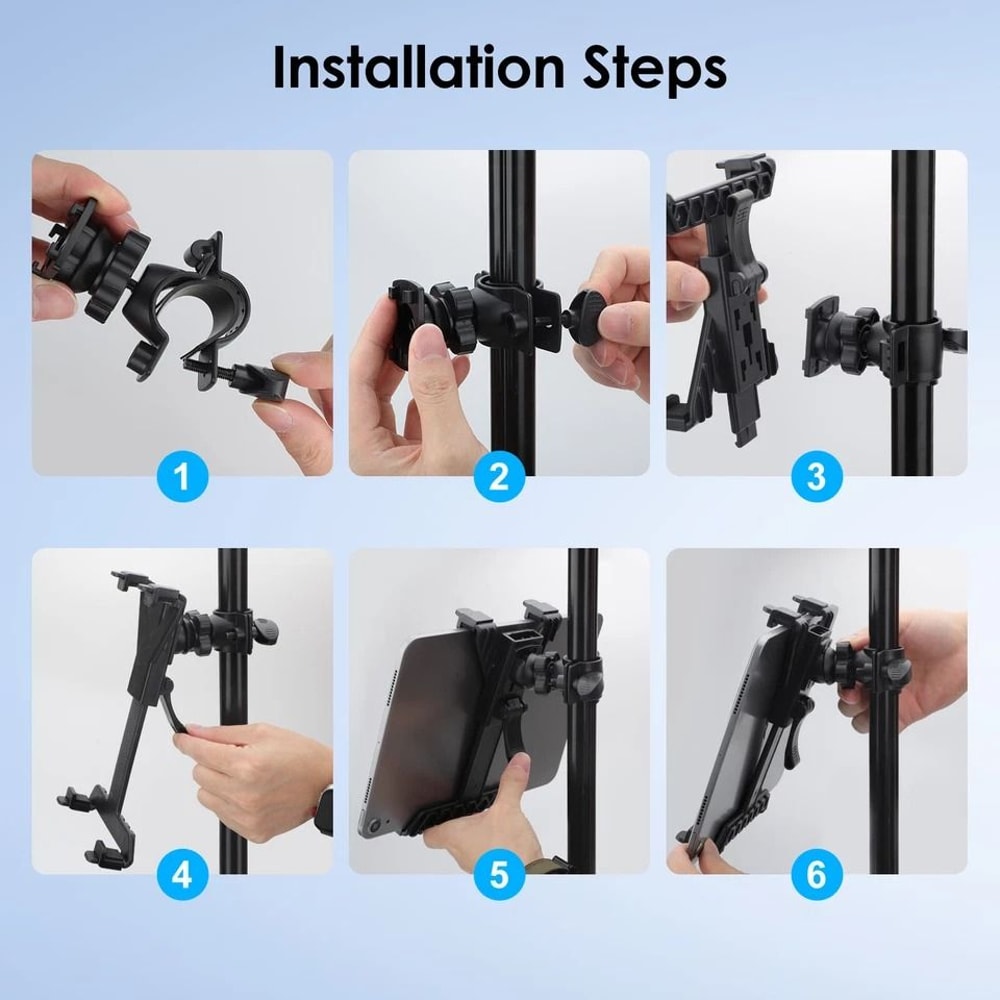 Installation Steps

1

2

3

4

5

6