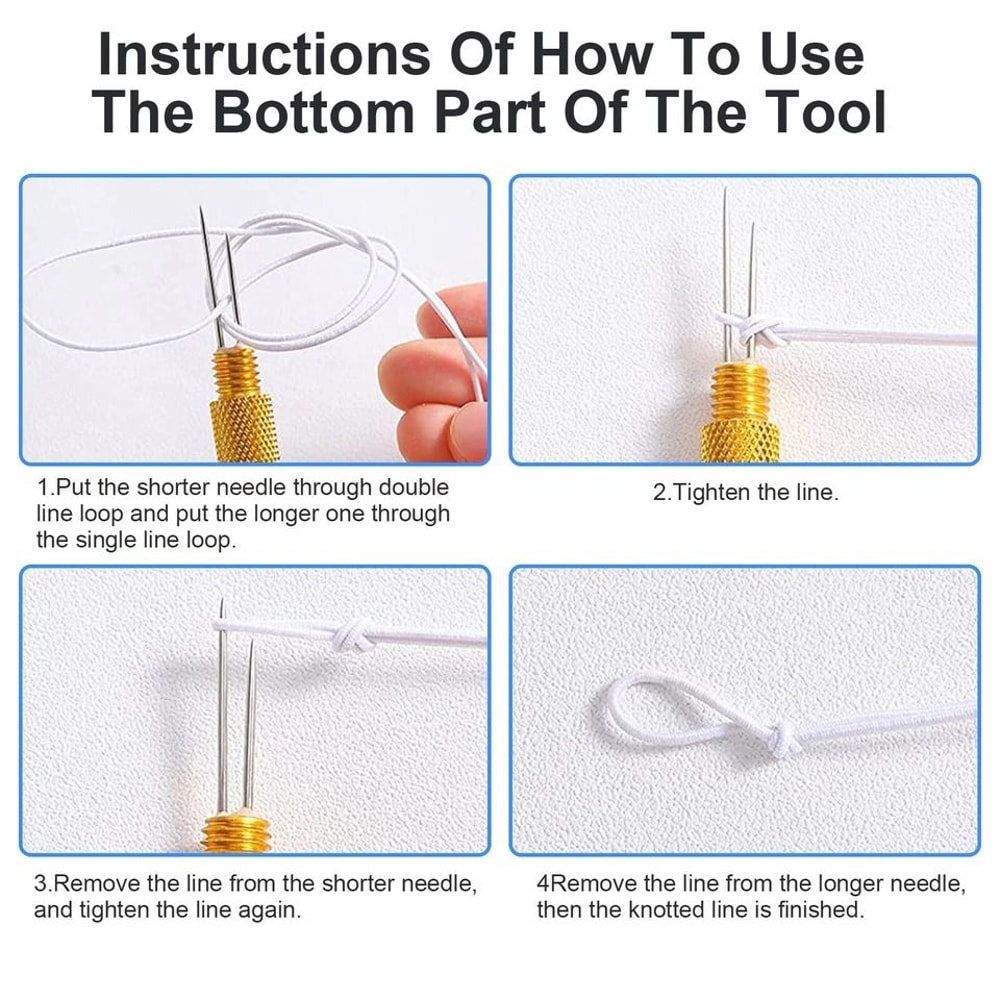 Instructions Of How To Use The Bottom Part Of The Tool

1.Put the shorter needle through double line loop and put the longer one through the single line loop.

2.Tighten the line.

3.Remove the line from the shorter needle, and tighten the line again.

4Remove the line from the longer needle, then the knotted line is finished.