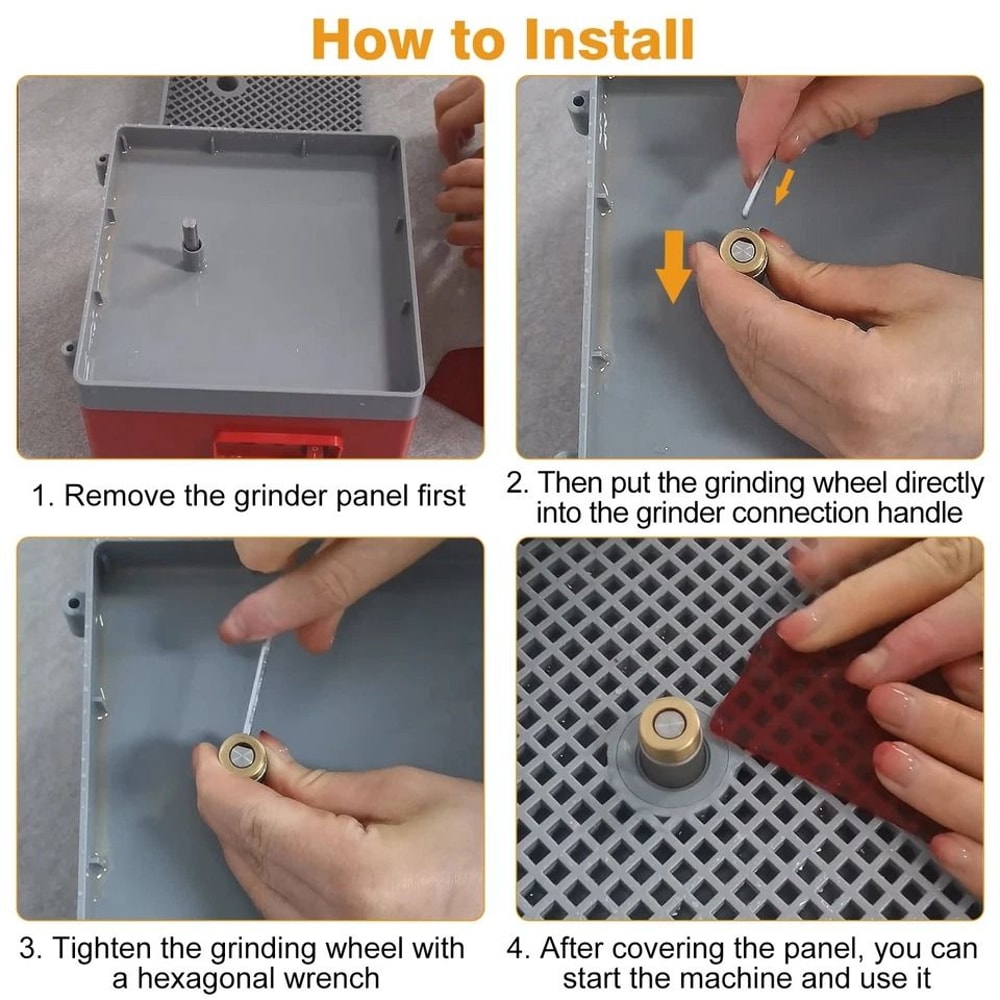 How to Install

1. Remove the grinder panel first

2. Then put the grinding wheel directly into the grinder connection handle

3. Tighten the grinding wheel with a hexagonal wrench

4. After covering the panel, you can start the machine and use it