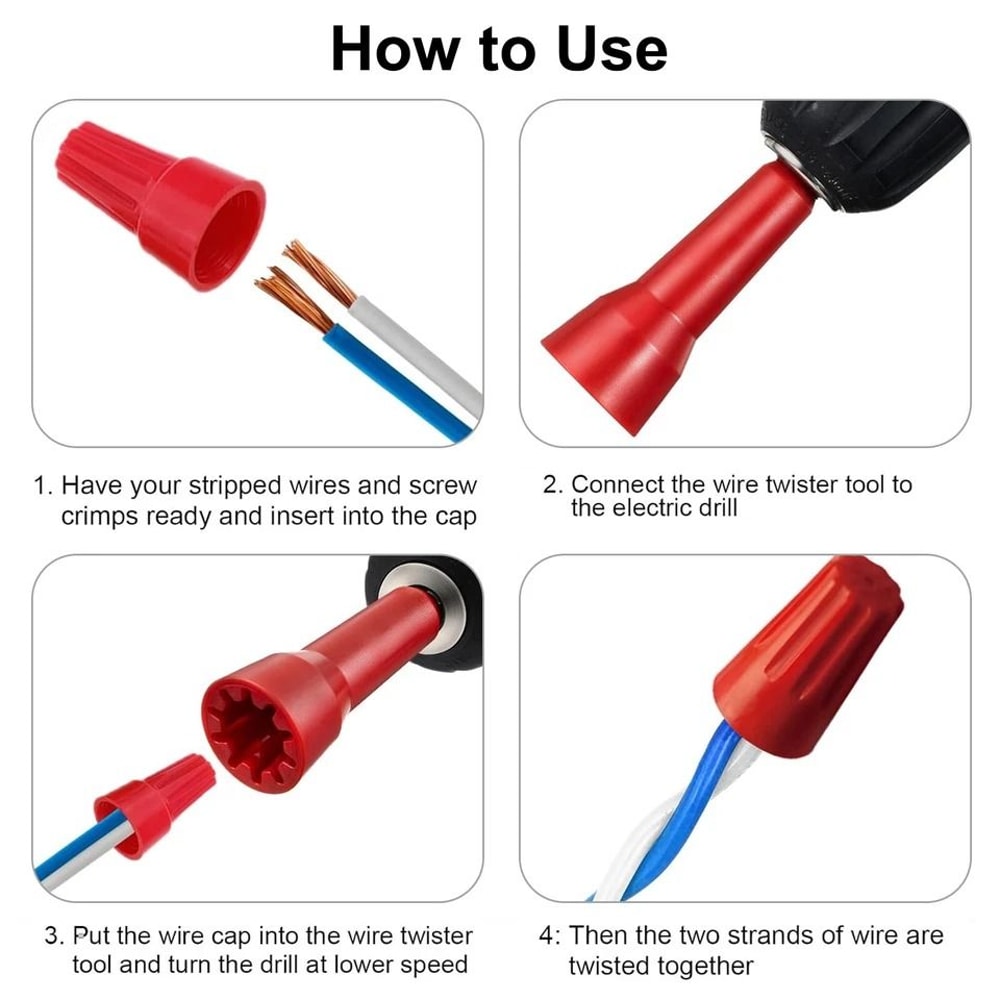 How to Use

1. Have your stripped wires and screw crimps ready and insert into the cap

2. Connect the wire twister tool to the electric drill

3. Put the wire cap into the wire twister tool and turn the drill at lower speed

4: Then the two strands of wire are twisted together