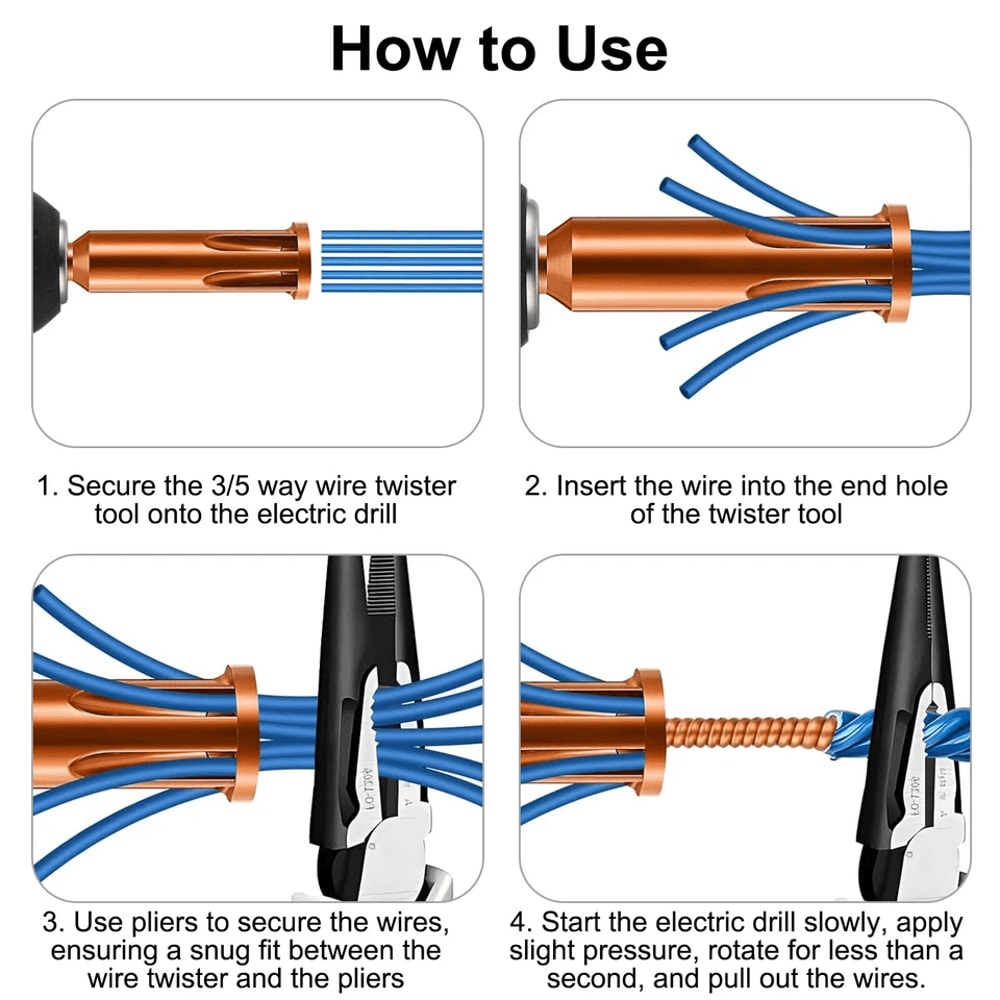 How to Use

1. Secure the 3/5 way wire twister tool onto the electric drill

2. Insert the wire into the end hole of the twister tool

3. Use pliers to secure the wires, ensuring a snug fit between the wire twister and the pliers

4. Start the electric drill slowly, apply slight pressure, rotate for less than a second, and pull out the wires.