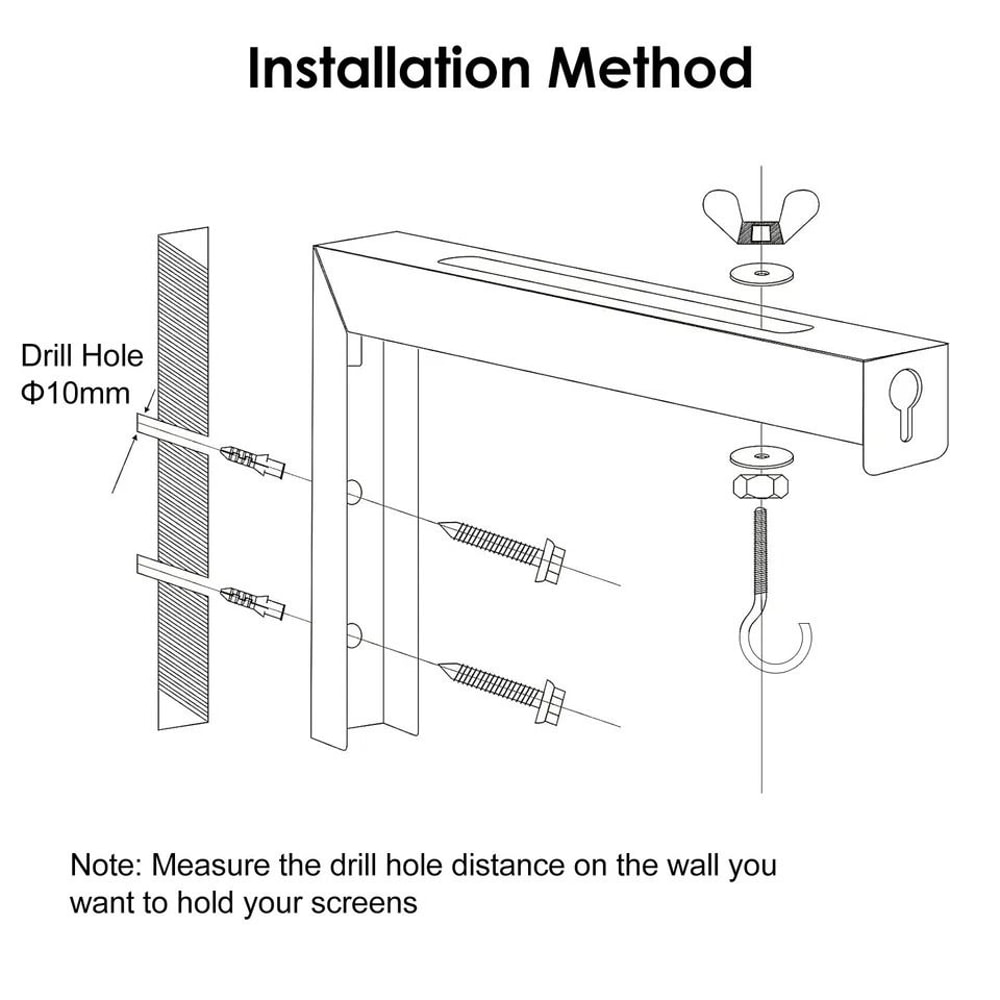 Installation Method

Drill Hole
Φ10mm

Note: Measure the drill hole distance on the wall you want to hold your screens