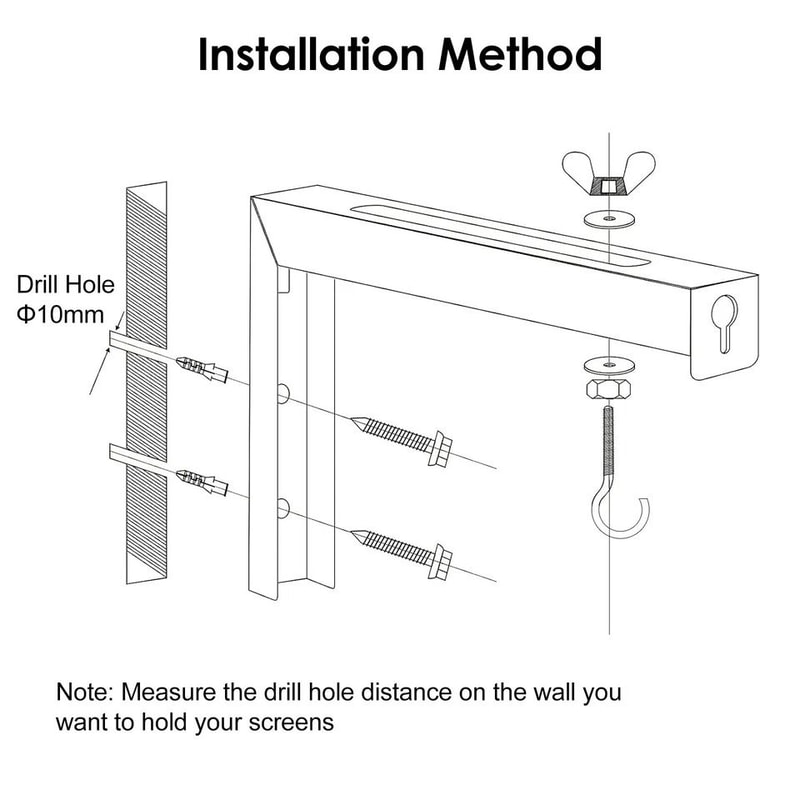 Installation Method

Drill Hole
Φ10mm

Note: Measure the drill hole distance on the wall you want to hold your screens