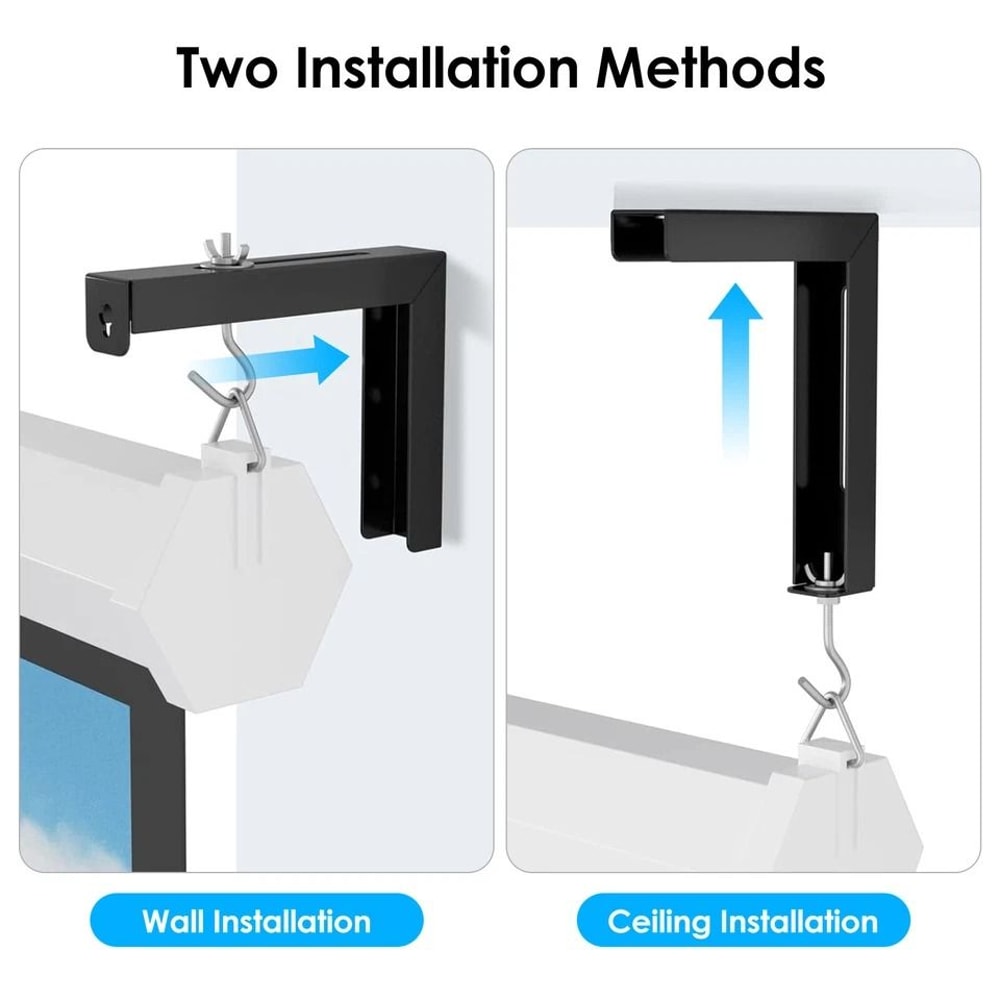 Two Installation Methods

Wall Installation

Ceiling Installation