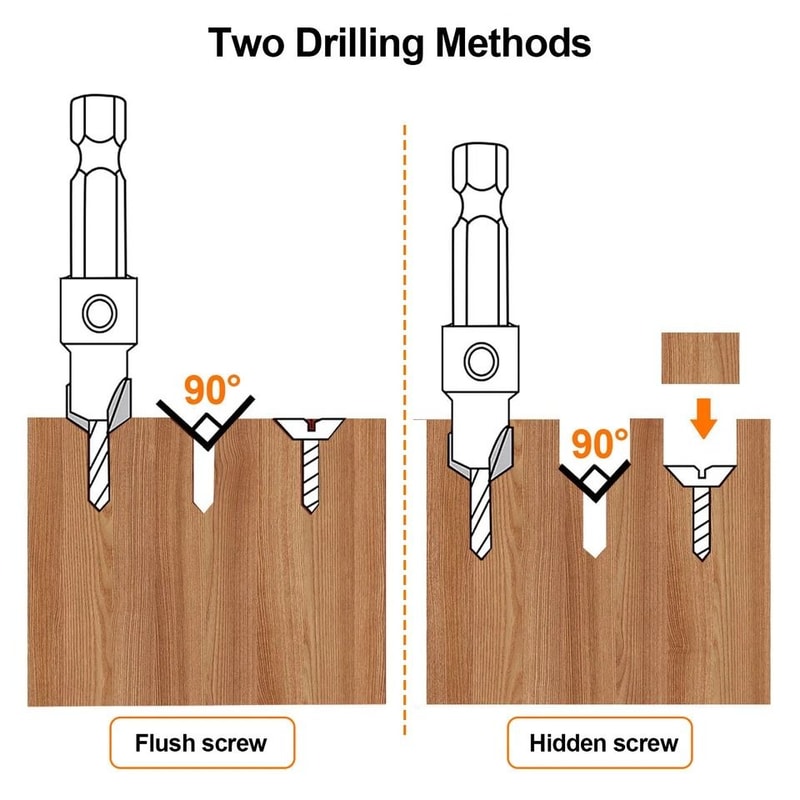 Two Drilling Methods

90°

90°

Flush screw

Hidden screw