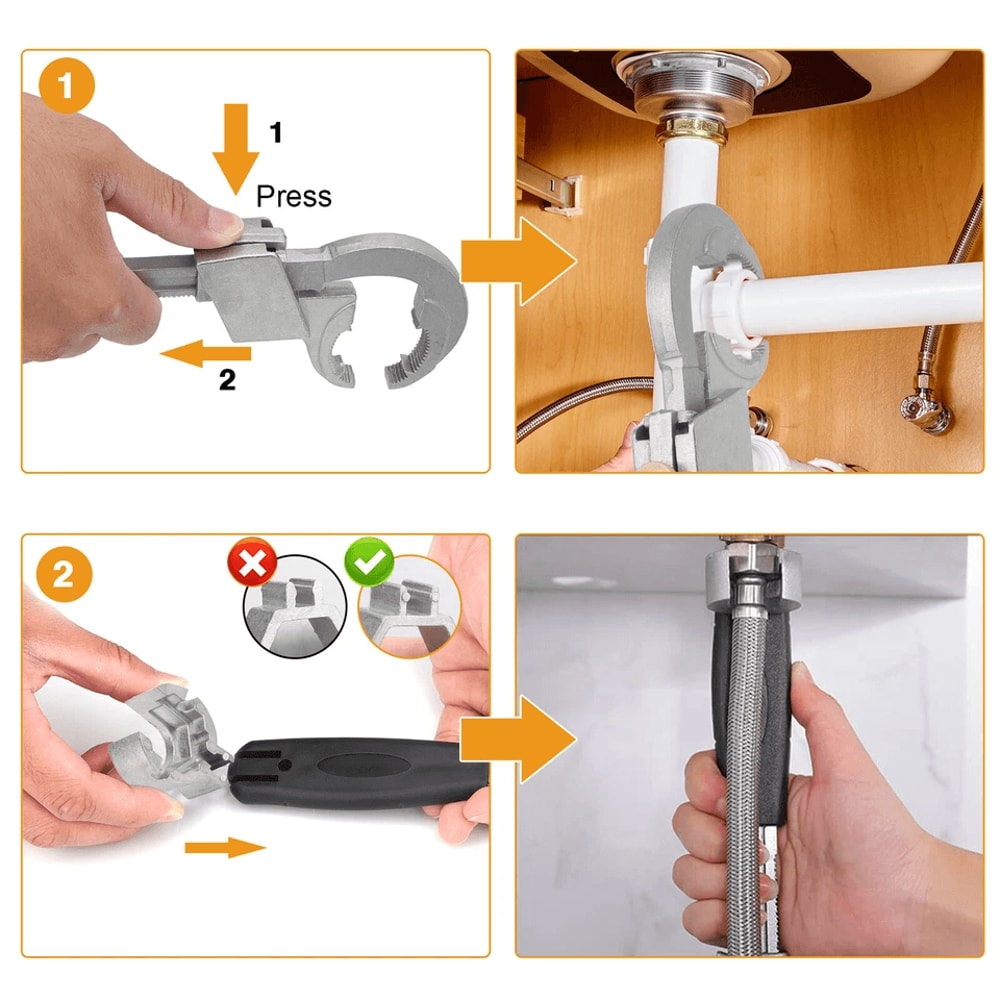 1

1

Press

2

2