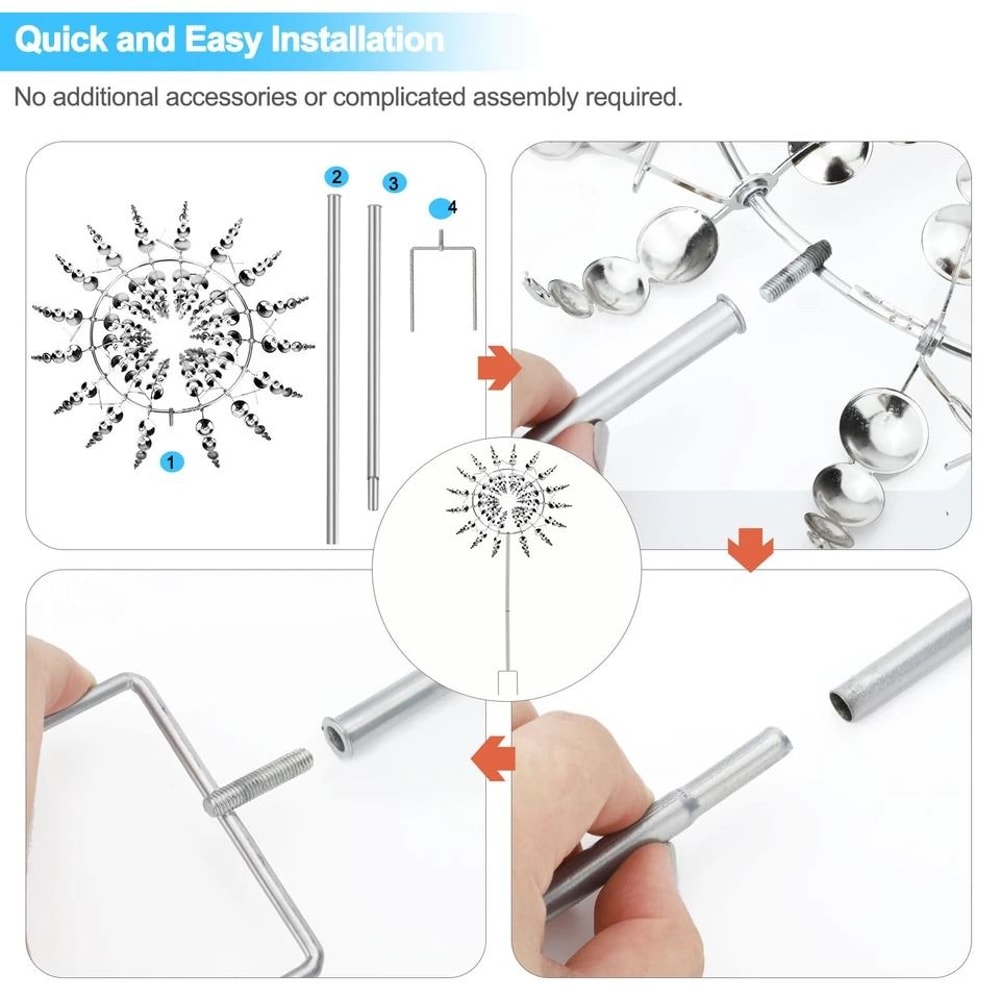 Quick and Easy Installation

No additional accessories or complicated assembly required.

2

3

4

1