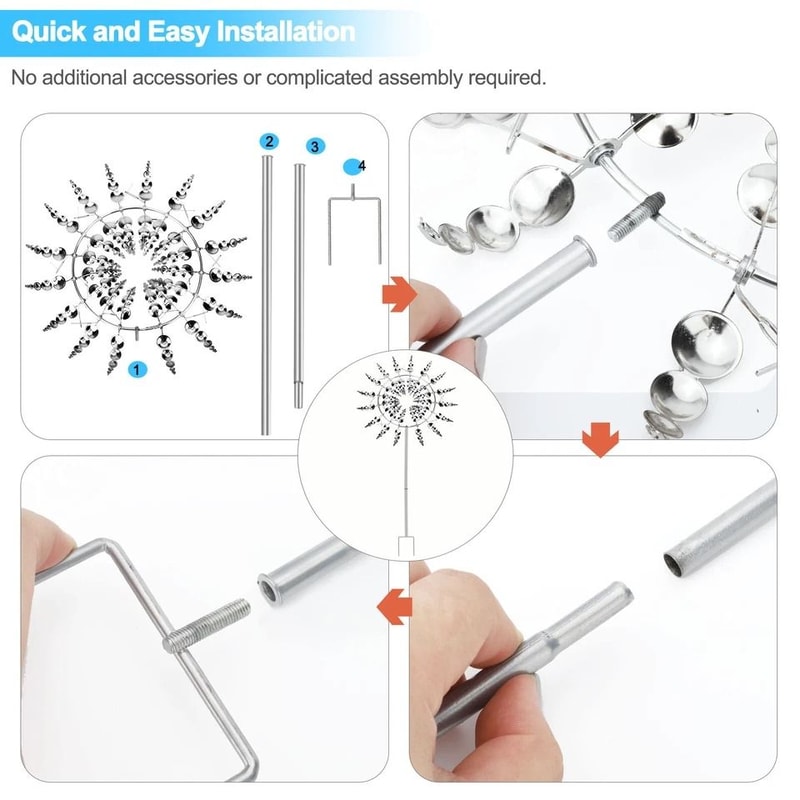 Quick and Easy Installation

No additional accessories or complicated assembly required.

2

3

4

1