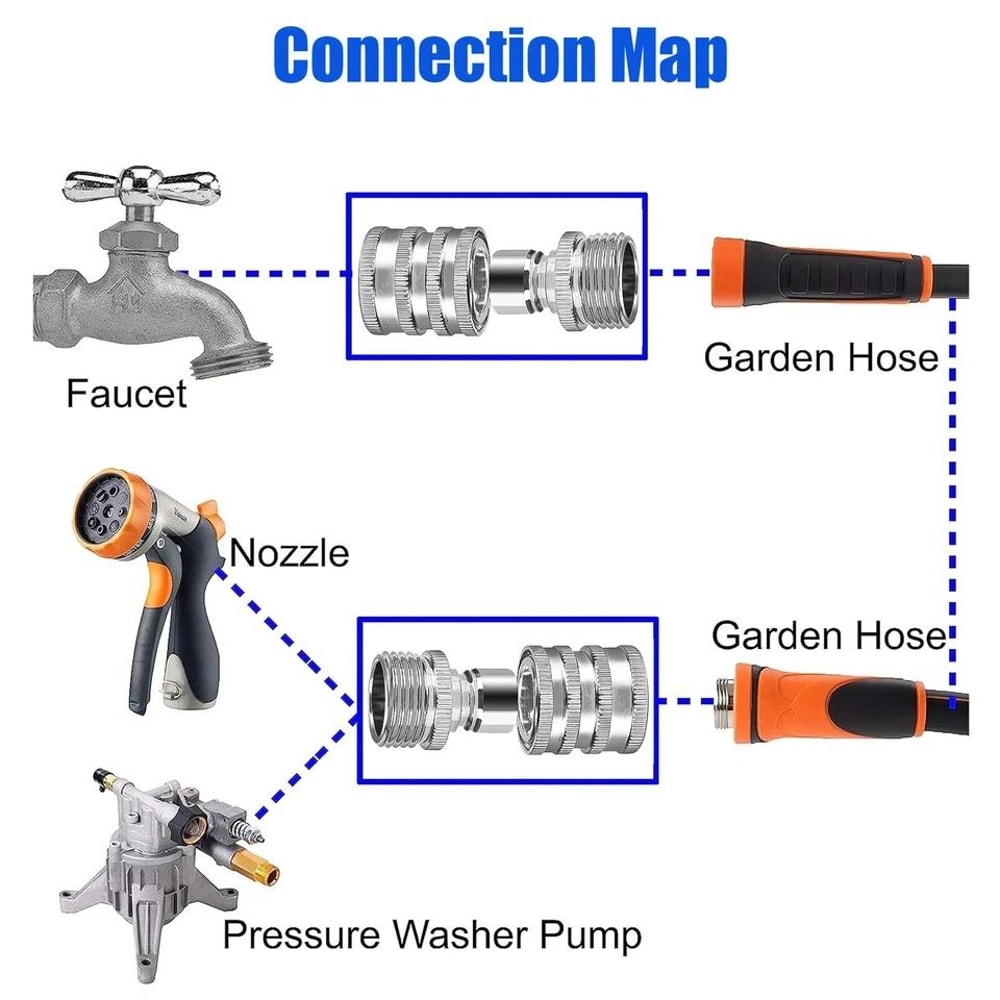 Connection Map

Faucet

Garden Hose

Nozzle

Garden Hose

Pressure Washer Pump