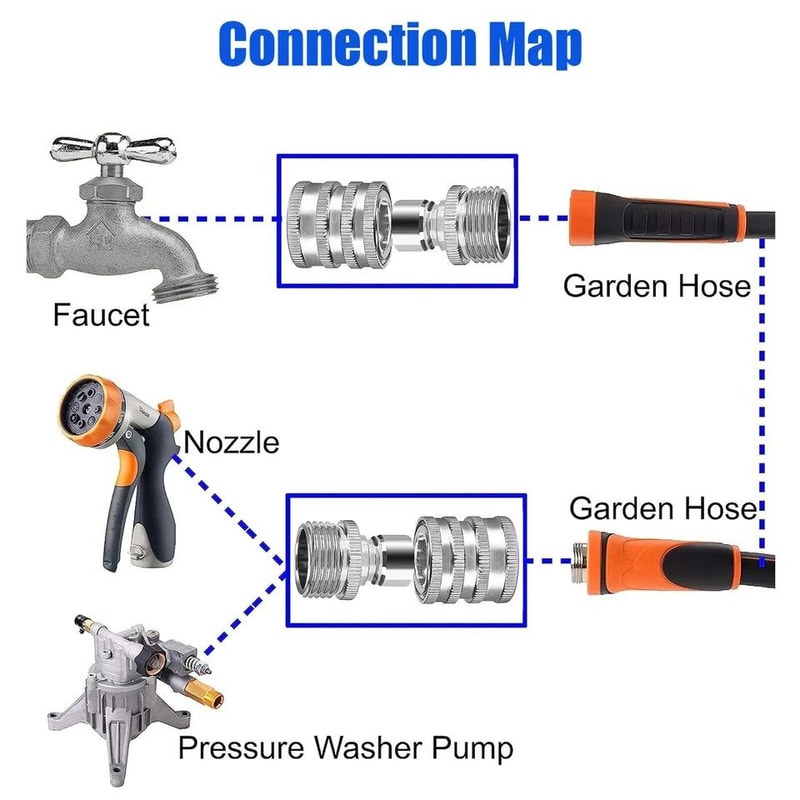 Connection Map

Faucet

Garden Hose

Nozzle

Garden Hose

Pressure Washer Pump