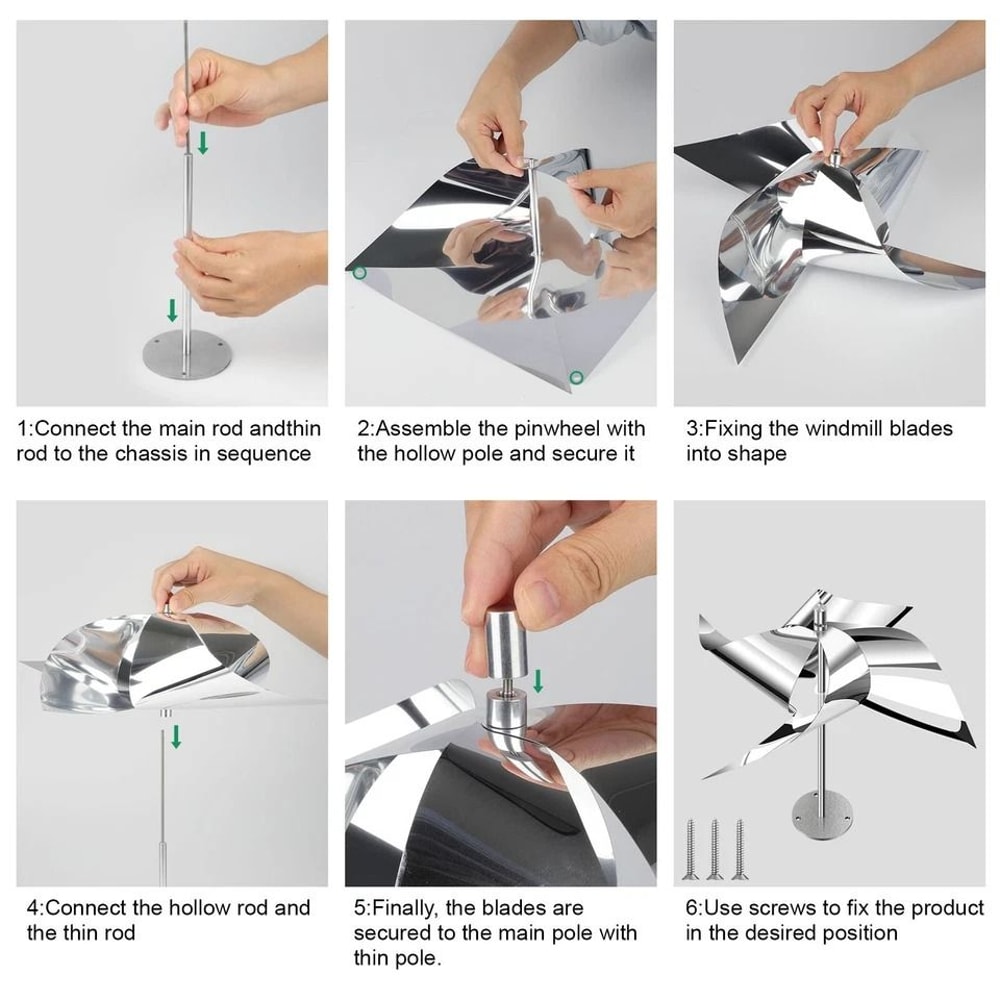 1:Connect the main rod andthin rod to the chassis in sequence

2:Assemble the pinwheel with the hollow pole and secure it

3:Fixing the windmill blades into shape

4:Connect the hollow rod and the thin rod

5:Finally, the blades are secured to the main pole with thin pole.

6:Use screws to fix the product in the desired position