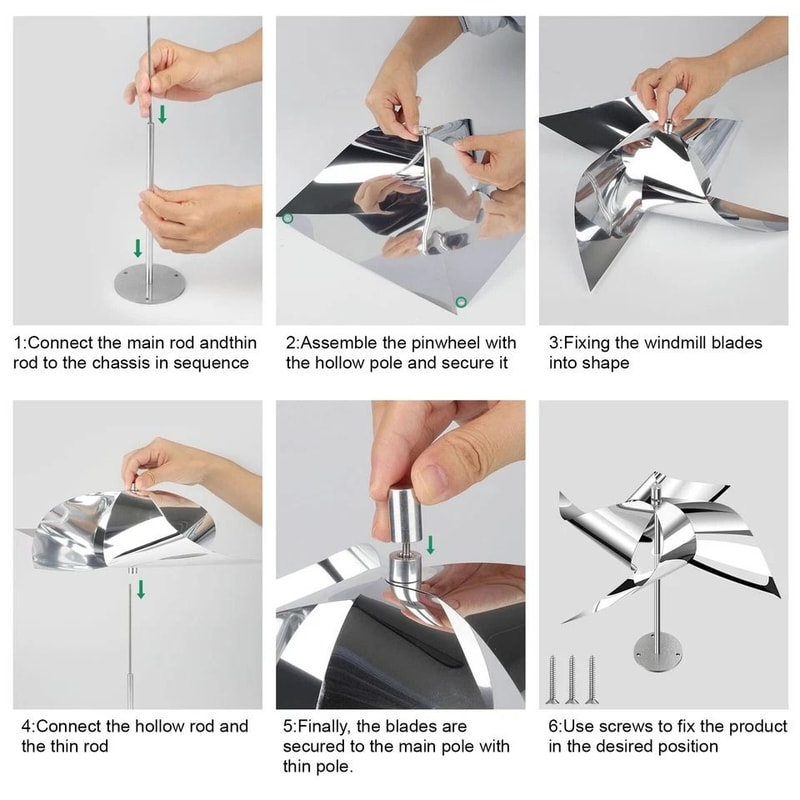 1:Connect the main rod andthin rod to the chassis in sequence

2:Assemble the pinwheel with the hollow pole and secure it

3:Fixing the windmill blades into shape

4:Connect the hollow rod and the thin rod

5:Finally, the blades are secured to the main pole with thin pole.

6:Use screws to fix the product in the desired position