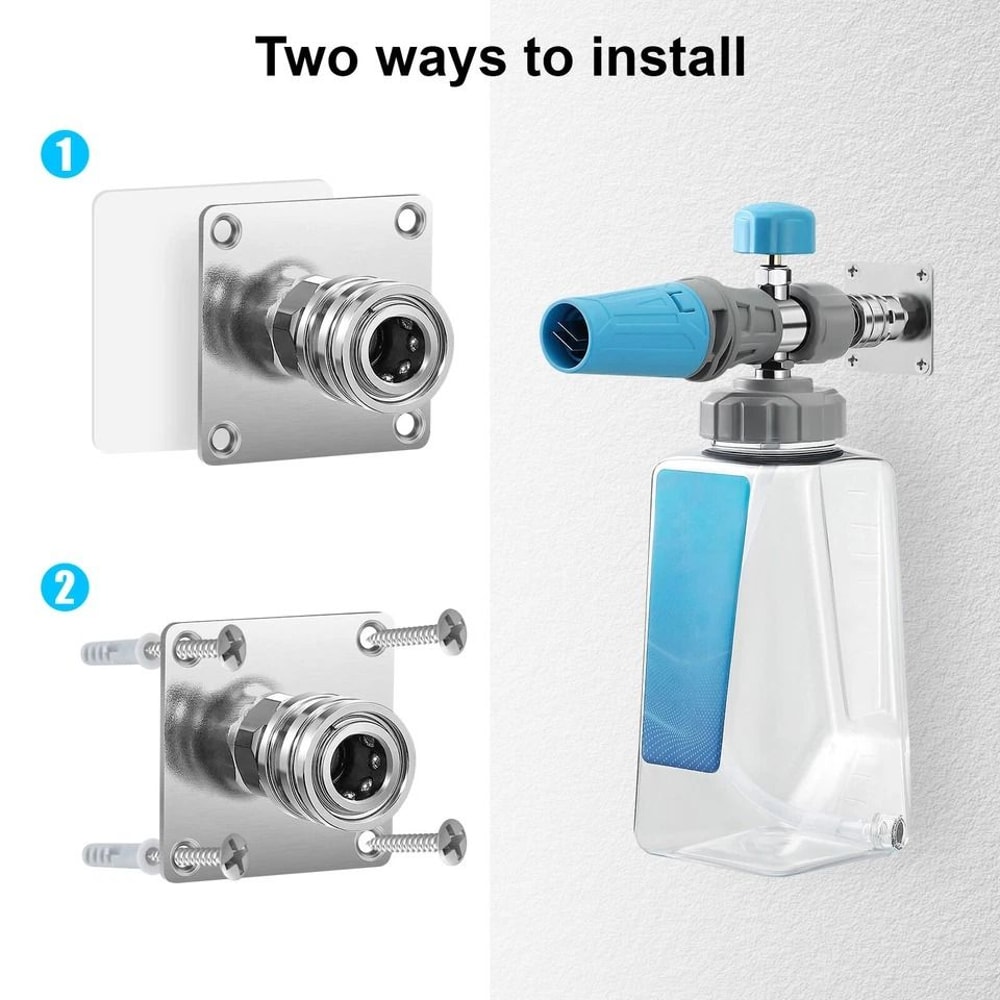 Two ways to install

1

2