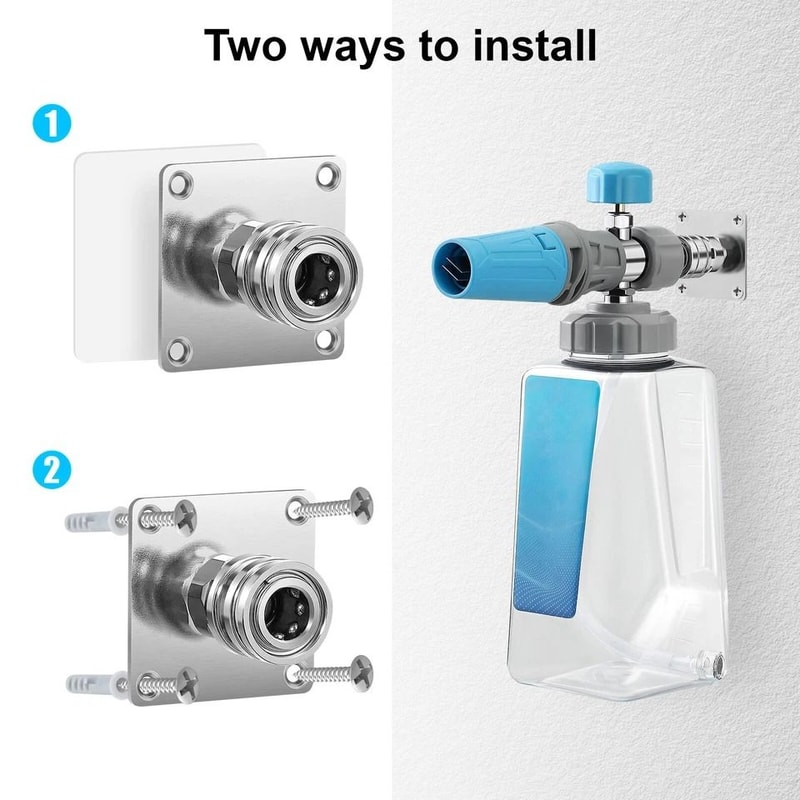 Two ways to install

1

2