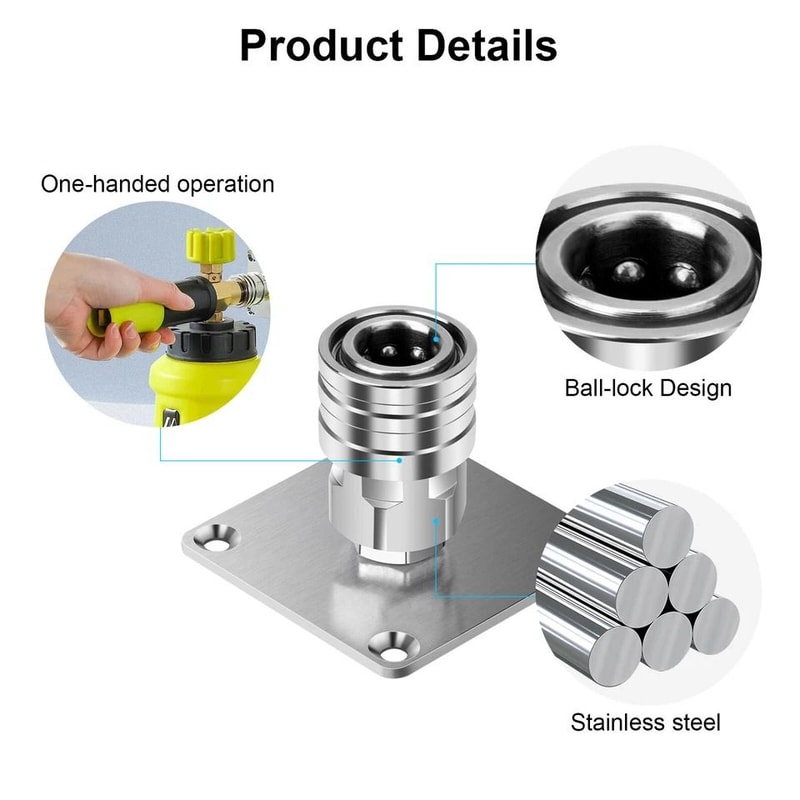 Product Details

One-handed operation

Ball-lock Design

Stainless steel