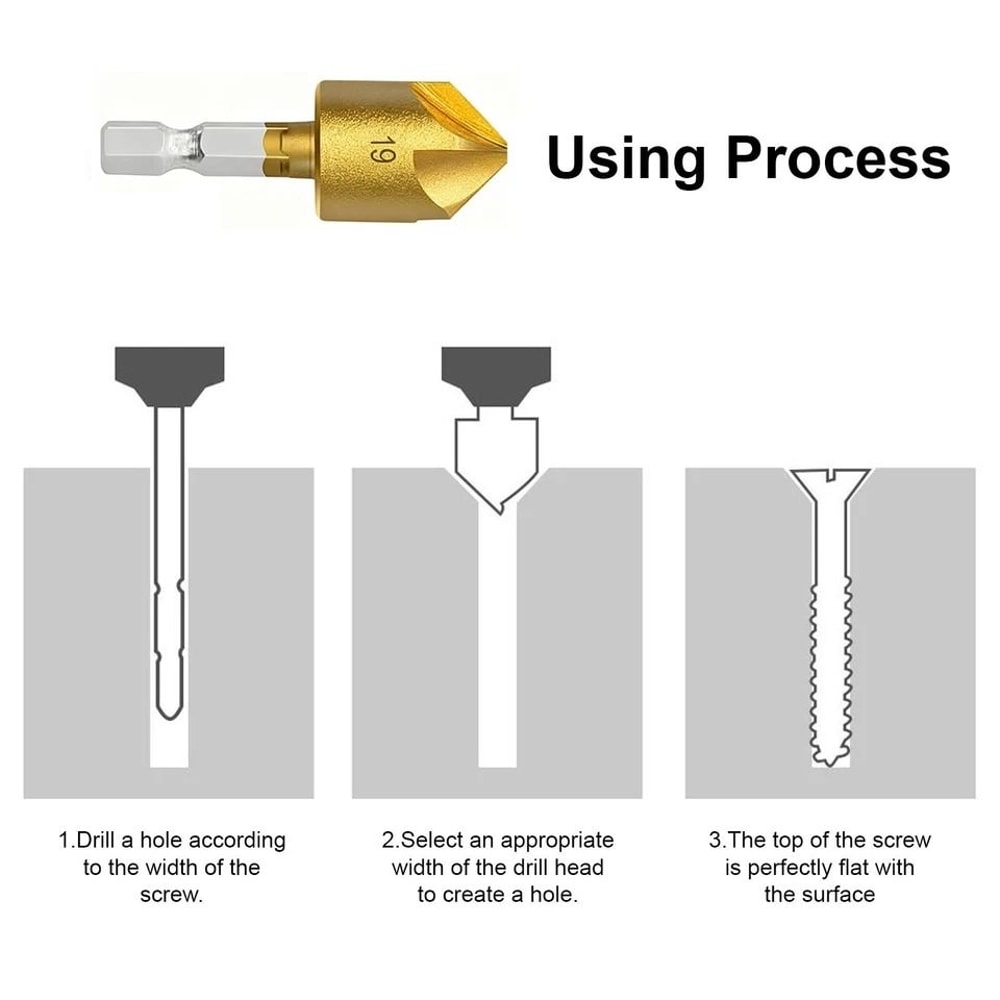 19

Using Process

1.Drill a hole according to the width of the screw.

2.Select an appropriate width of the drill head to create a hole.

3.The top of the screw is perfectly flat with the surface