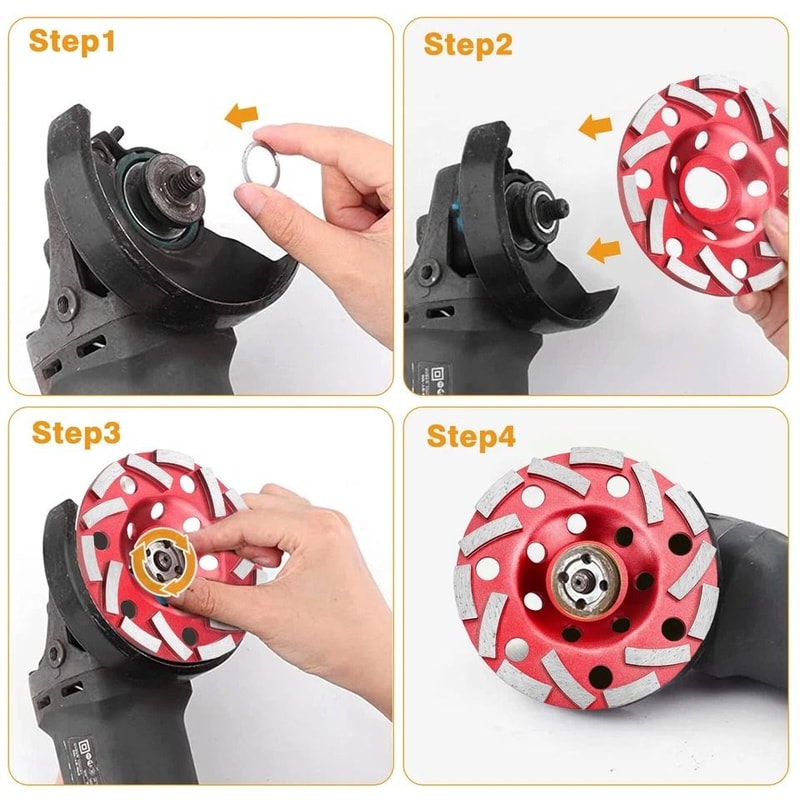 Step1

Step2

Step3

Step4