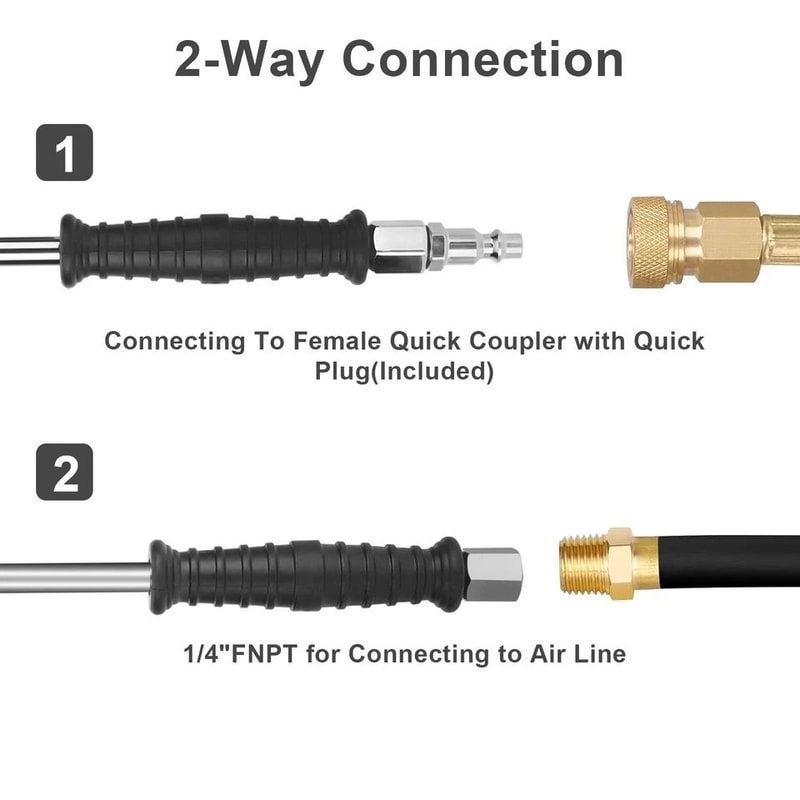 2-Way Connection

1

Connecting To Female Quick Coupler with Quick Plug(Included)

2

1/4"FNPT for Connecting to Air Line