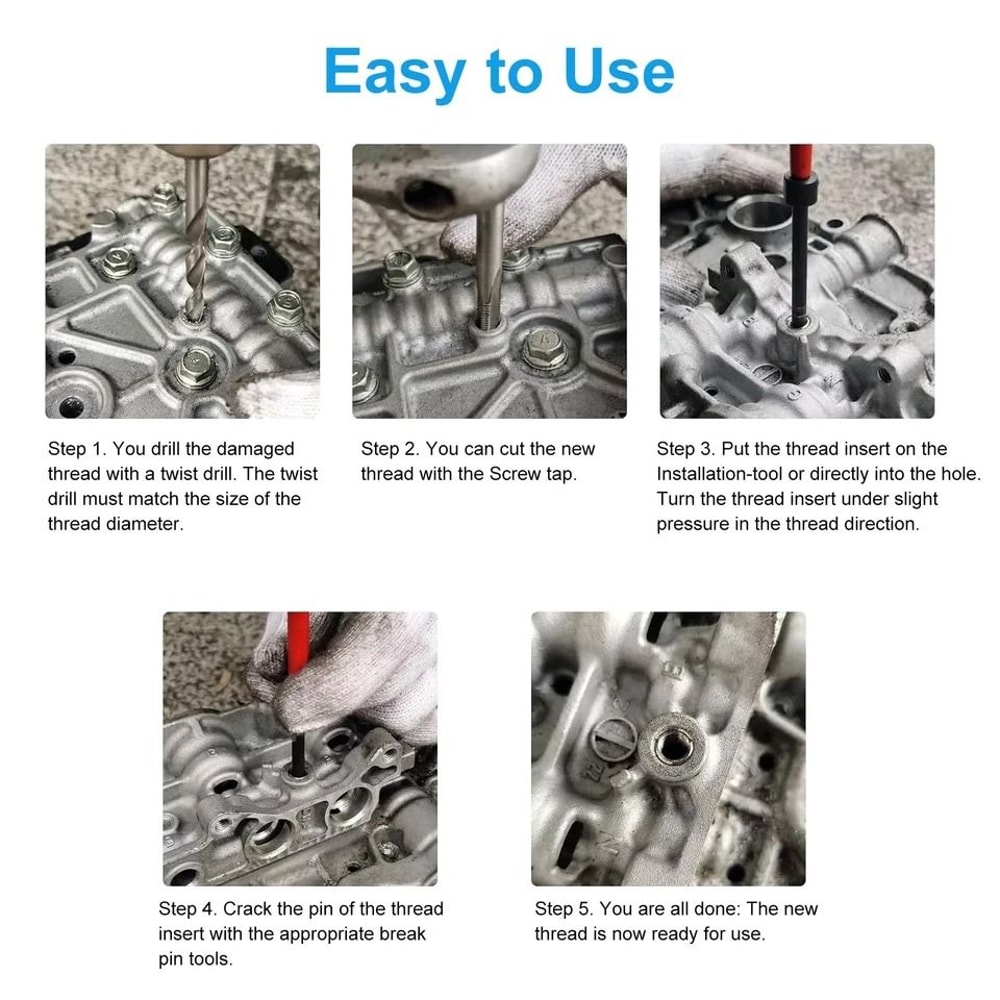 Easy to Use

Step 1. You drill the damaged thread with a twist drill. The twist drill must match the size of the thread diameter.

Step 2. You can cut the new thread with the Screw tap.

Step 3. Put the thread insert on the Installation-tool or directly into the hole. Turn the thread insert under slight pressure in the thread direction.

Step 4. Crack the pin of the thread insert with the appropriate break pin tools.

Step 5. You are all done: The new thread is now ready for use.