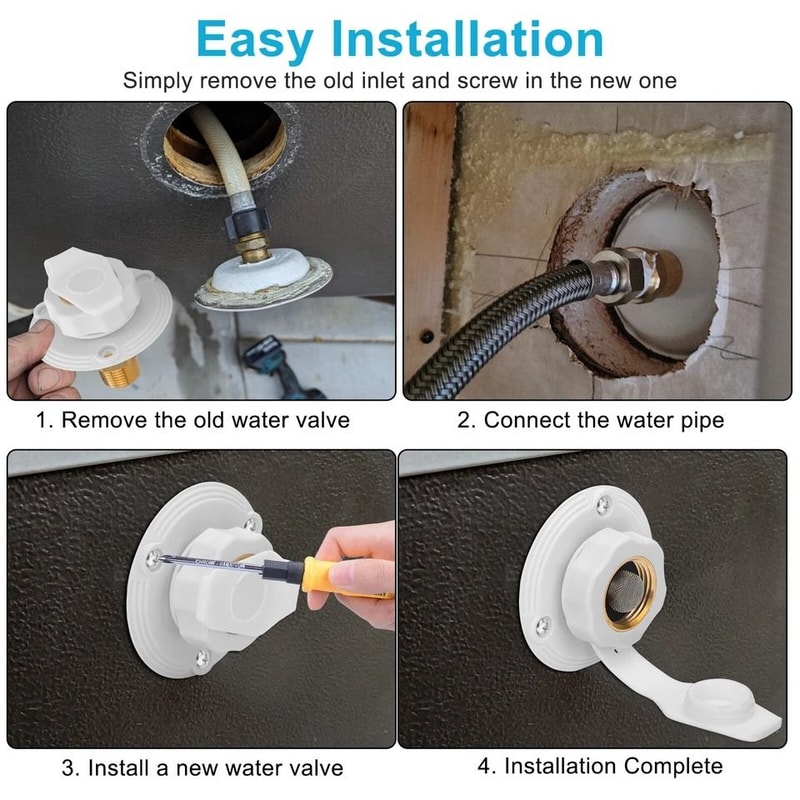 Easy Installation

Simply remove the old inlet and screw in the new one

1. Remove the old water valve

2. Connect the water pipe

3. Install a new water valve

4. Installation Complete