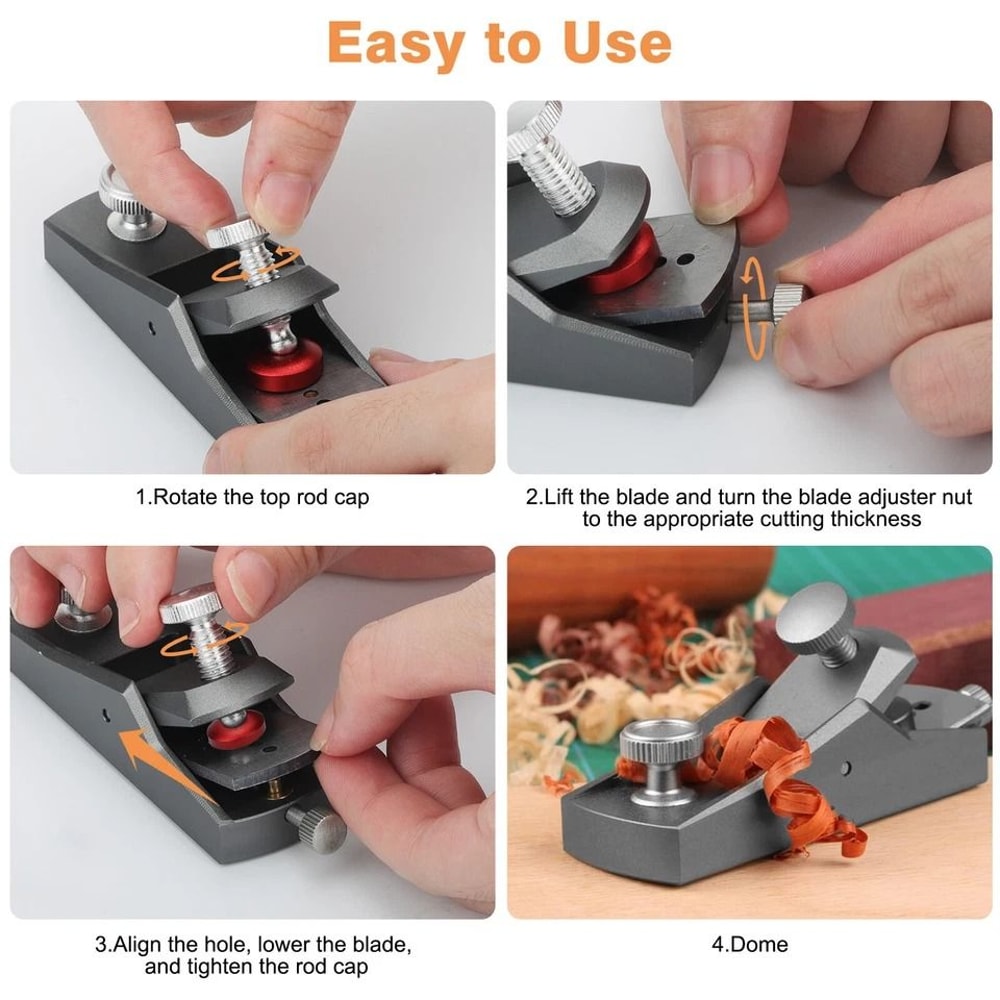 Easy to Use

1.Rotate the top rod cap

2.Lift the blade and turn the blade adjuster nut to the appropriate cutting thickness

3.Align the hole, lower the blade, and tighten the rod cap

4.Dome