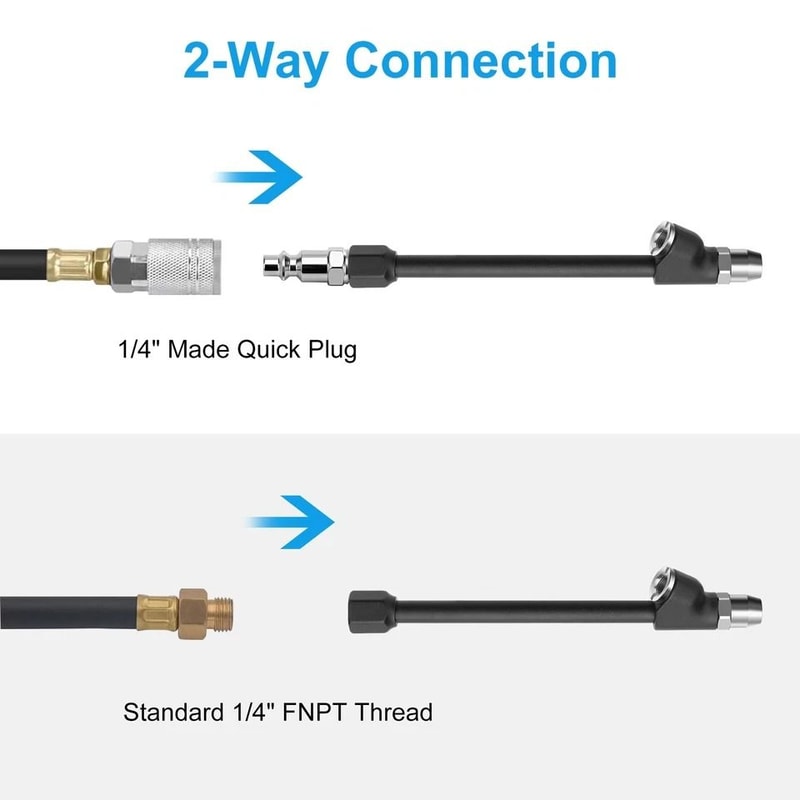 2-Way Connection

1/4" Made Quick Plug

Standard 1/4" FNPT Thread