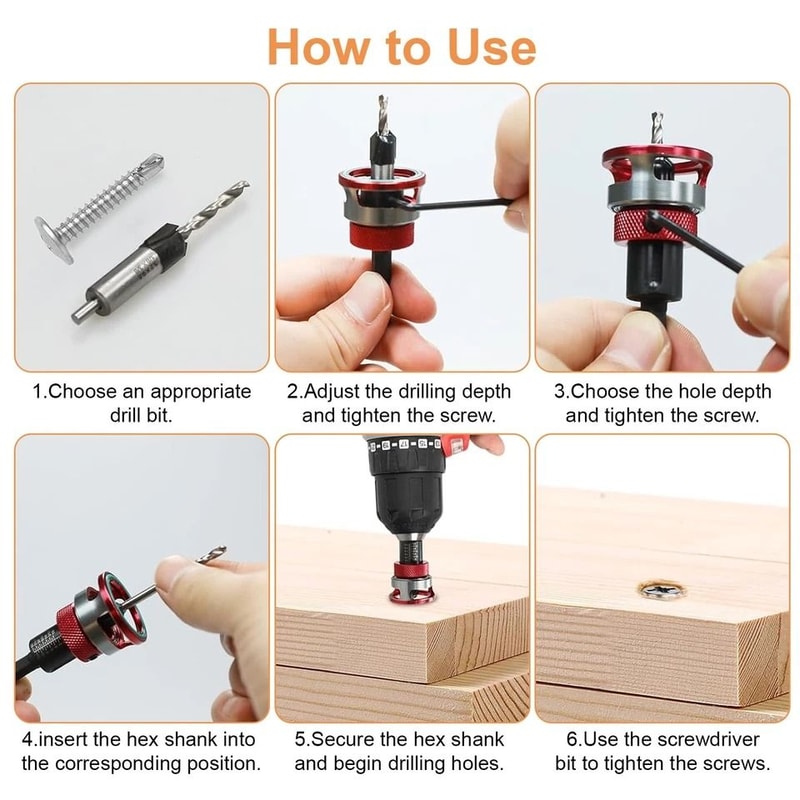 How to Use

1.Choose an appropriate drill bit.

2.Adjust the drilling depth and tighten the screw.

3.Choose the hole depth and tighten the screw.

4.insert the hex shank into the corresponding position.

5.Secure the hex shank and begin drilling holes.

6.Use the screwdriver bit to tighten the screws.